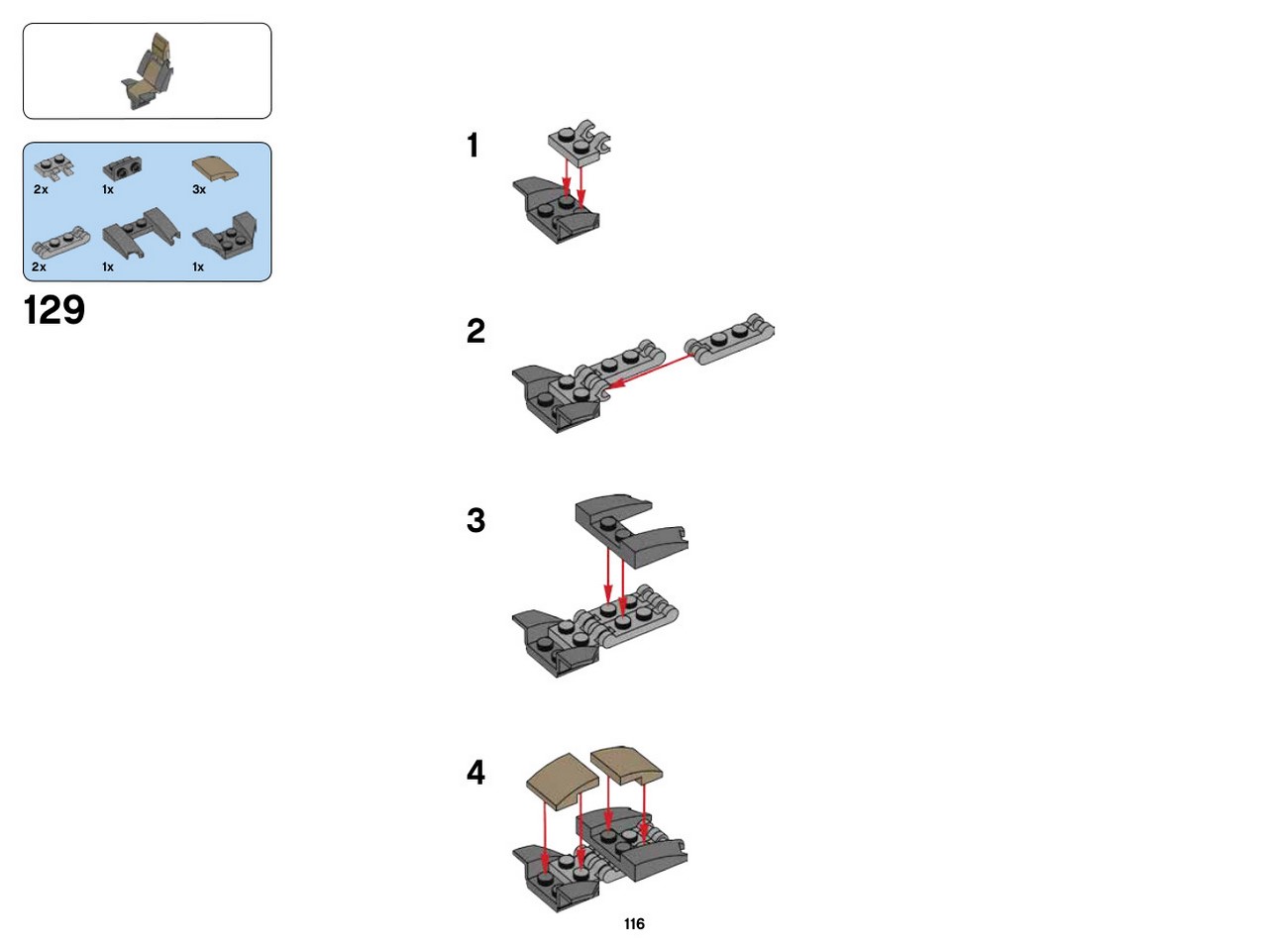 2x
1x
3x
2x
1x
1x

129

1

2

3

4

116