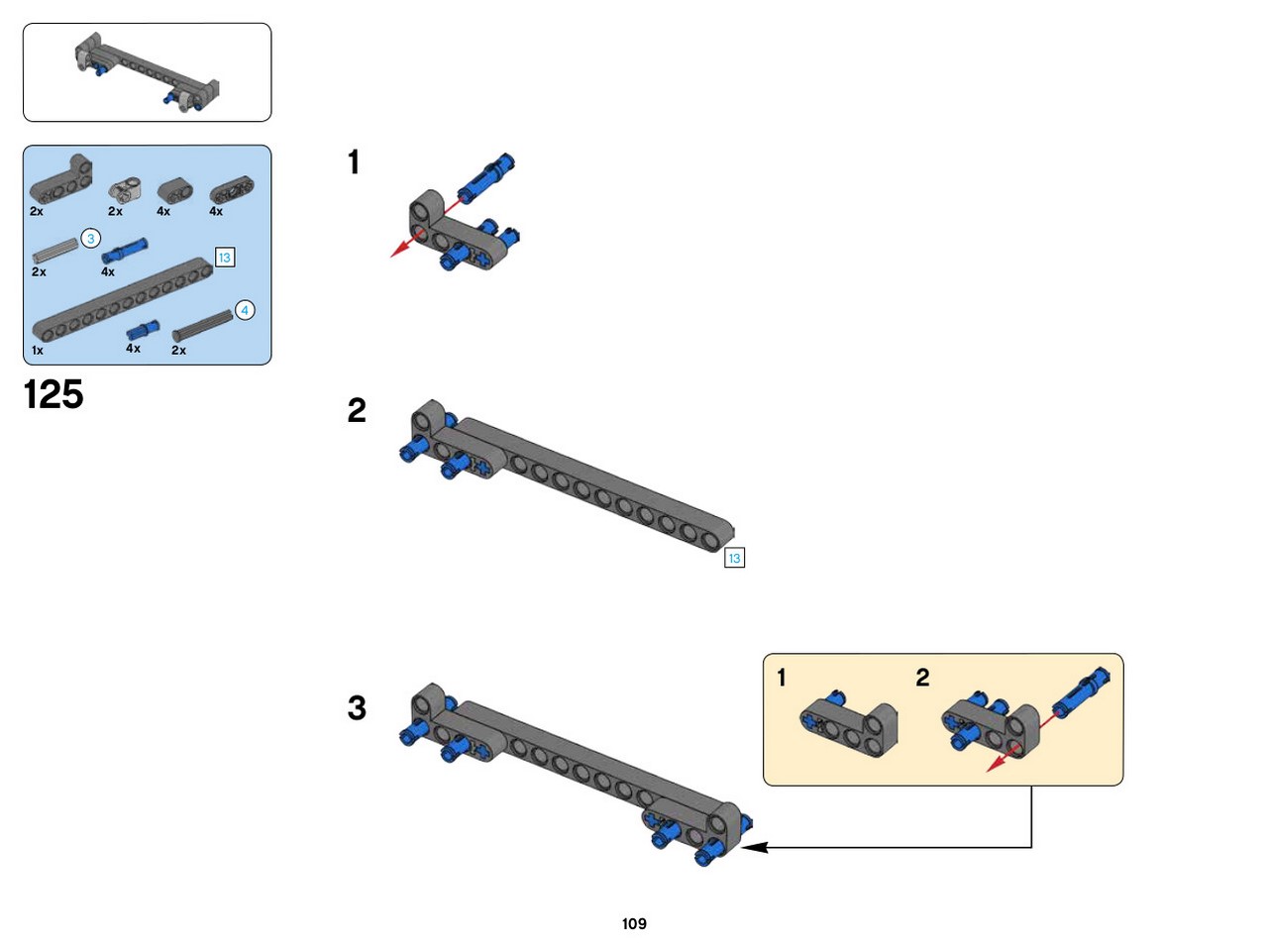 2x
2x
4x
4x
3
2x
4x
13
4
1x
4x
2x

125

1

2

13

3

1
2

109