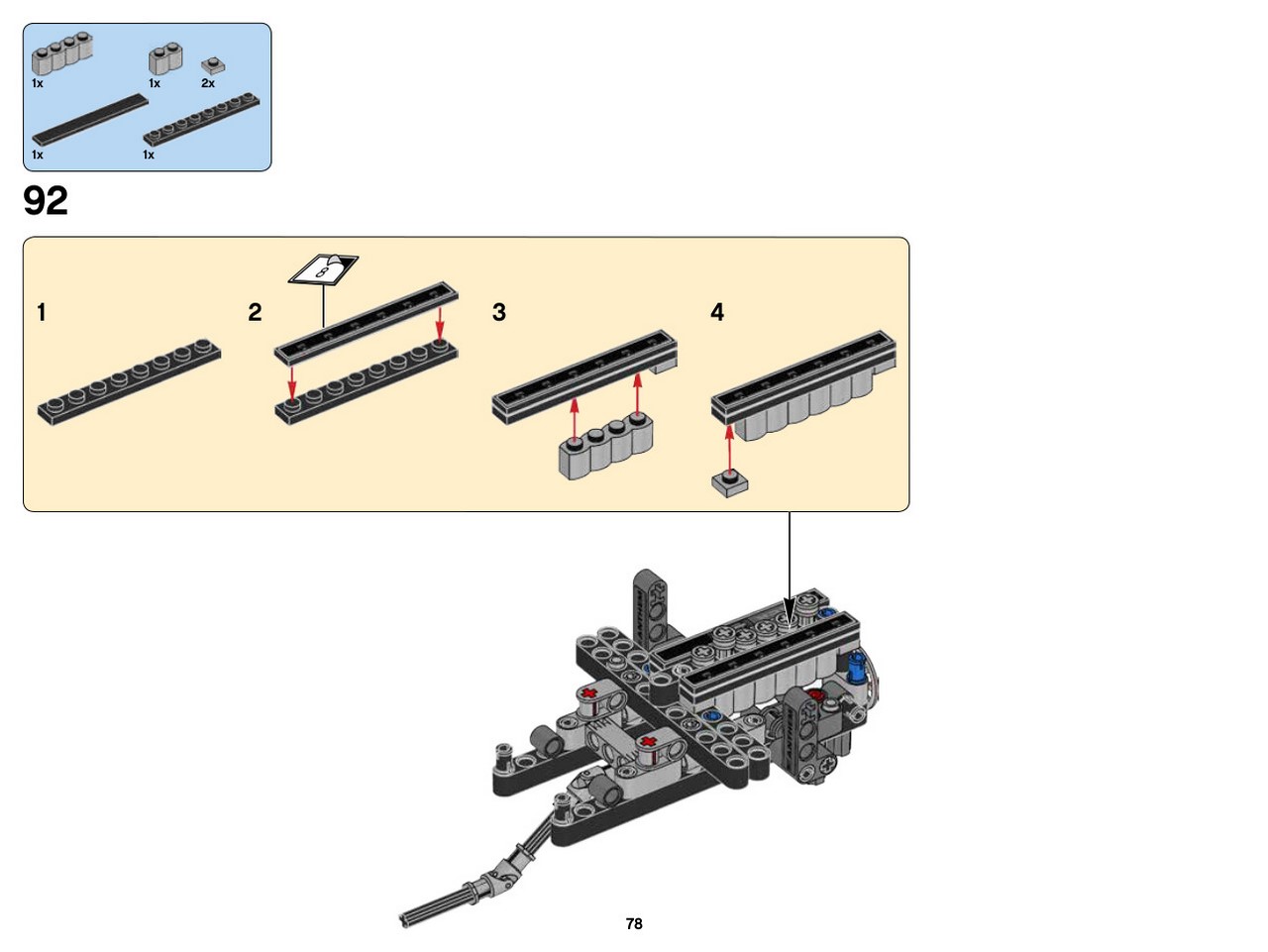 1x
1x
2x
1x
1x

92

1
2
8
3
4

78