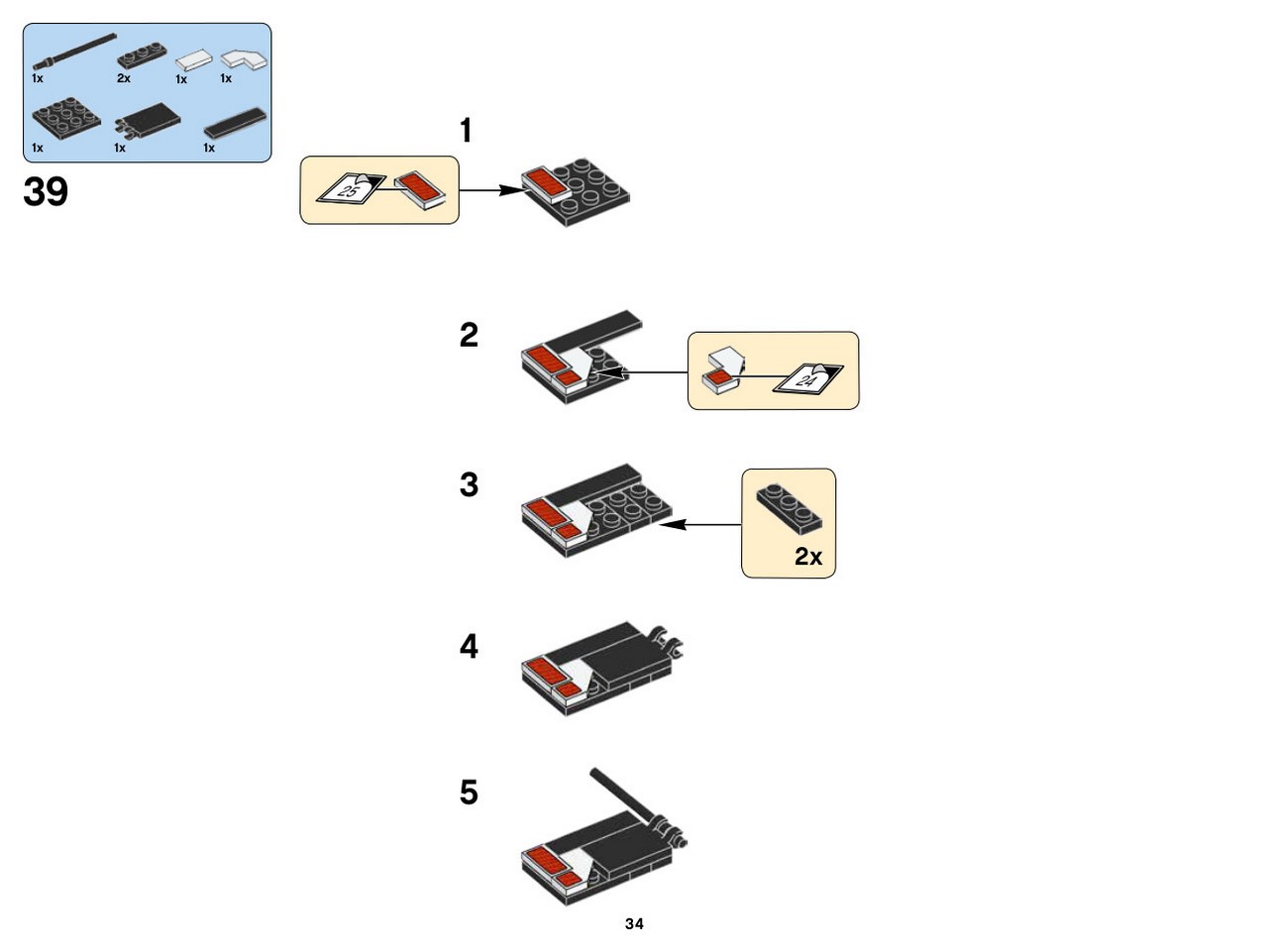 1x
2x
1x
1x
1x
1x
1x

39

1

25

2

24

3

2x

4

5

34