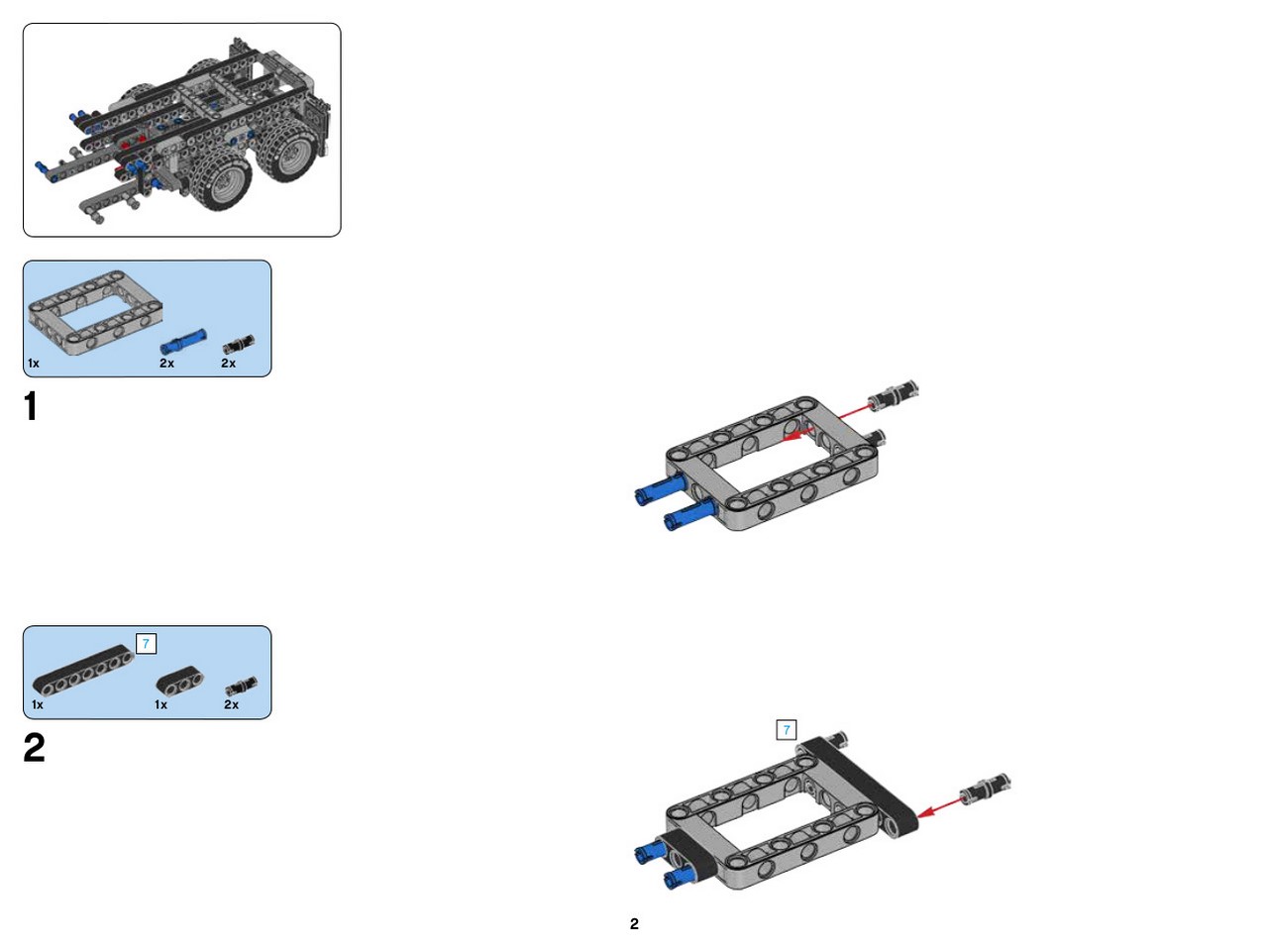 1x
2x
2x

1

7
1x
1x
2x

2

7

2