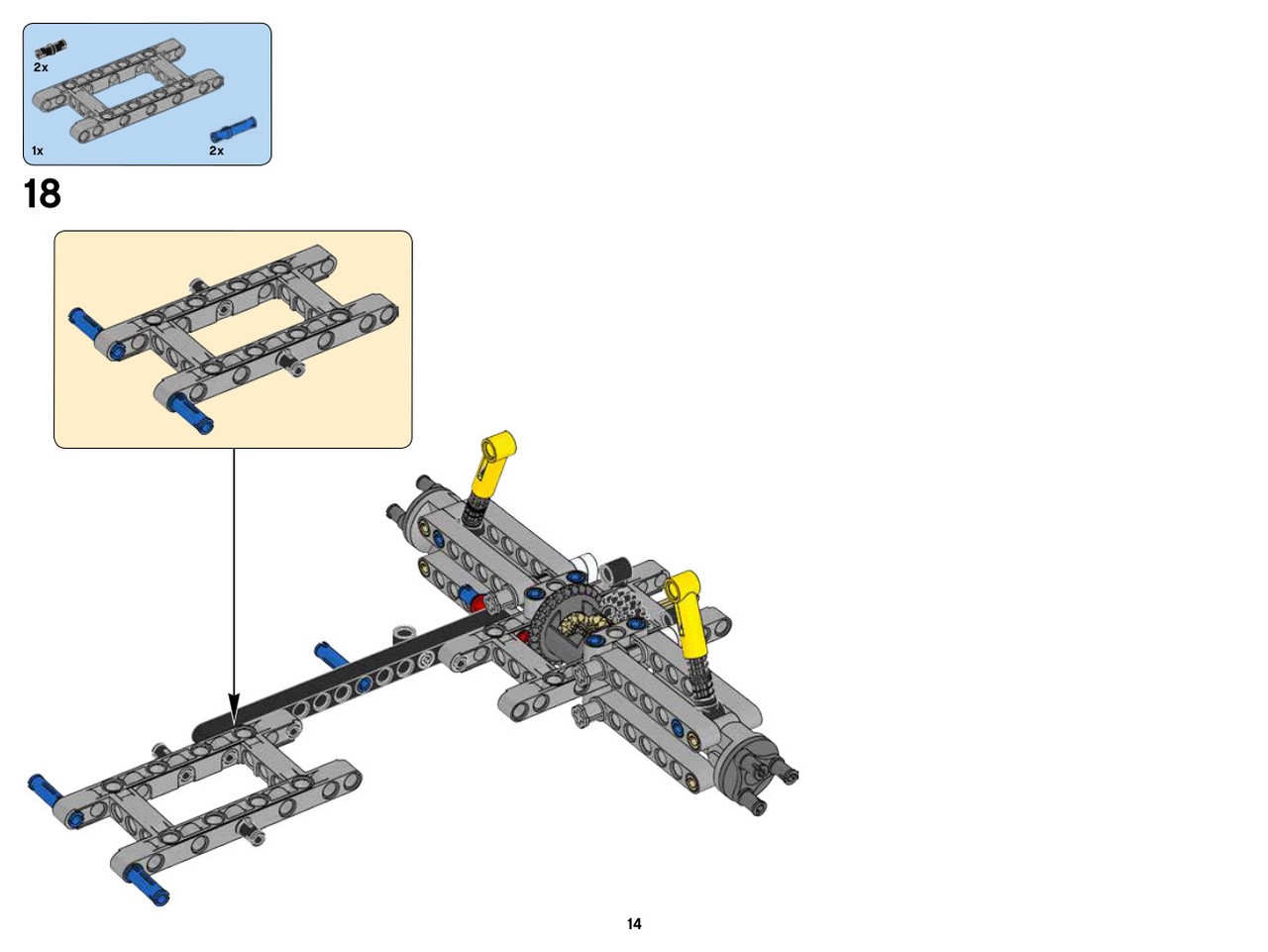 2x

1x

2x

18

14