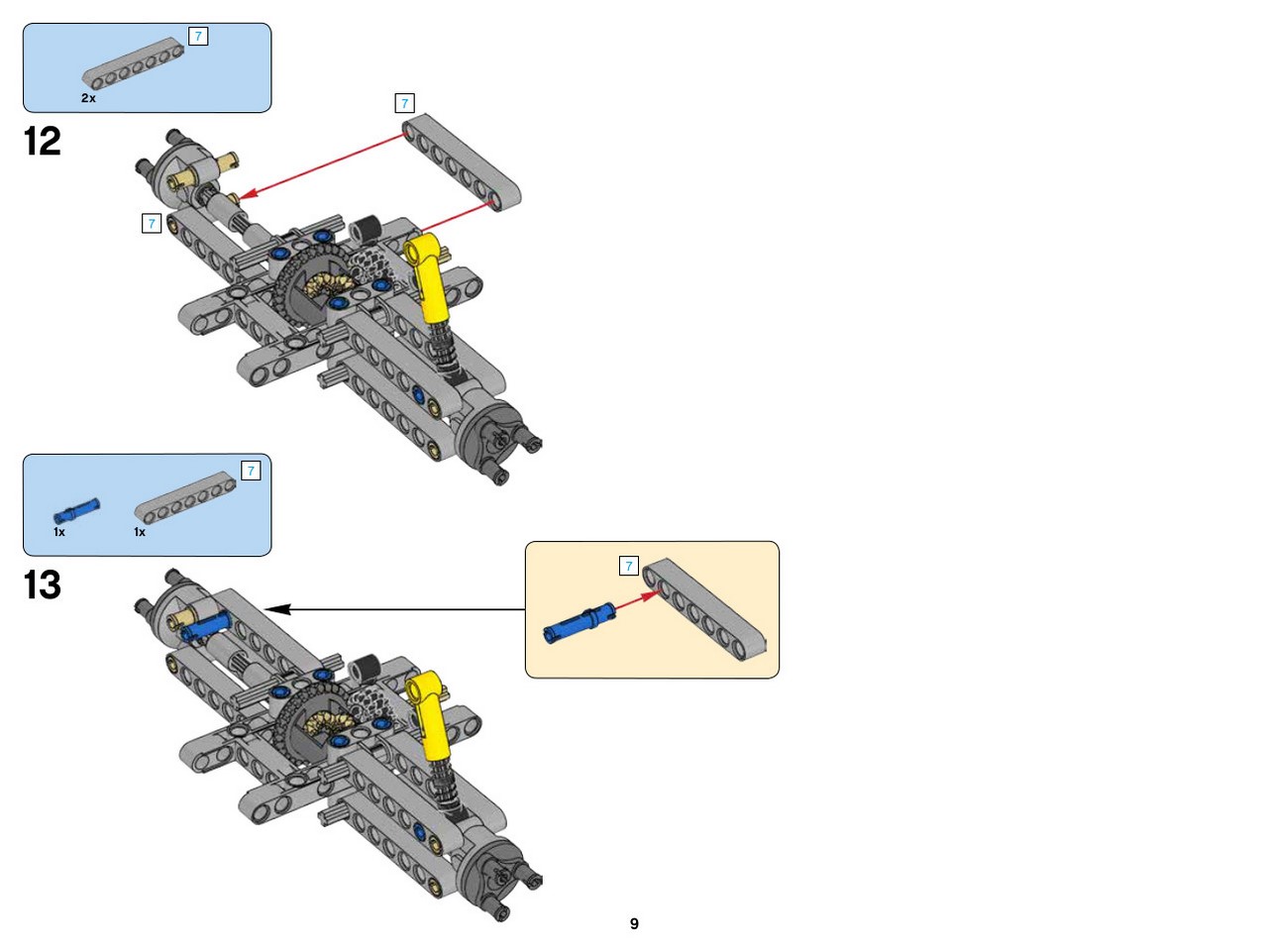 7
2x

12

7

7

7
1x
1x

13

7

9