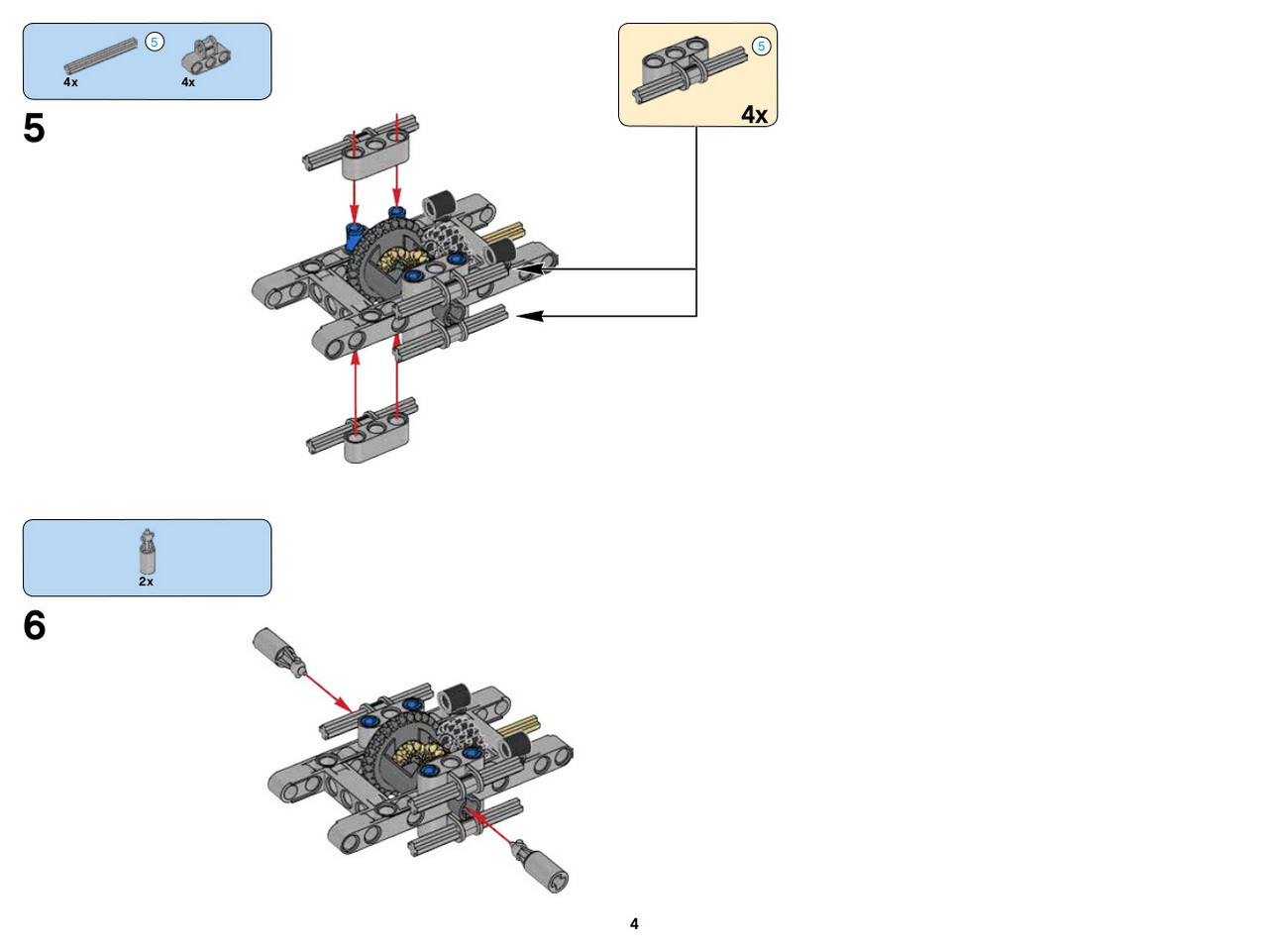 5
4x
4x
5

5
4x

2x
6

4