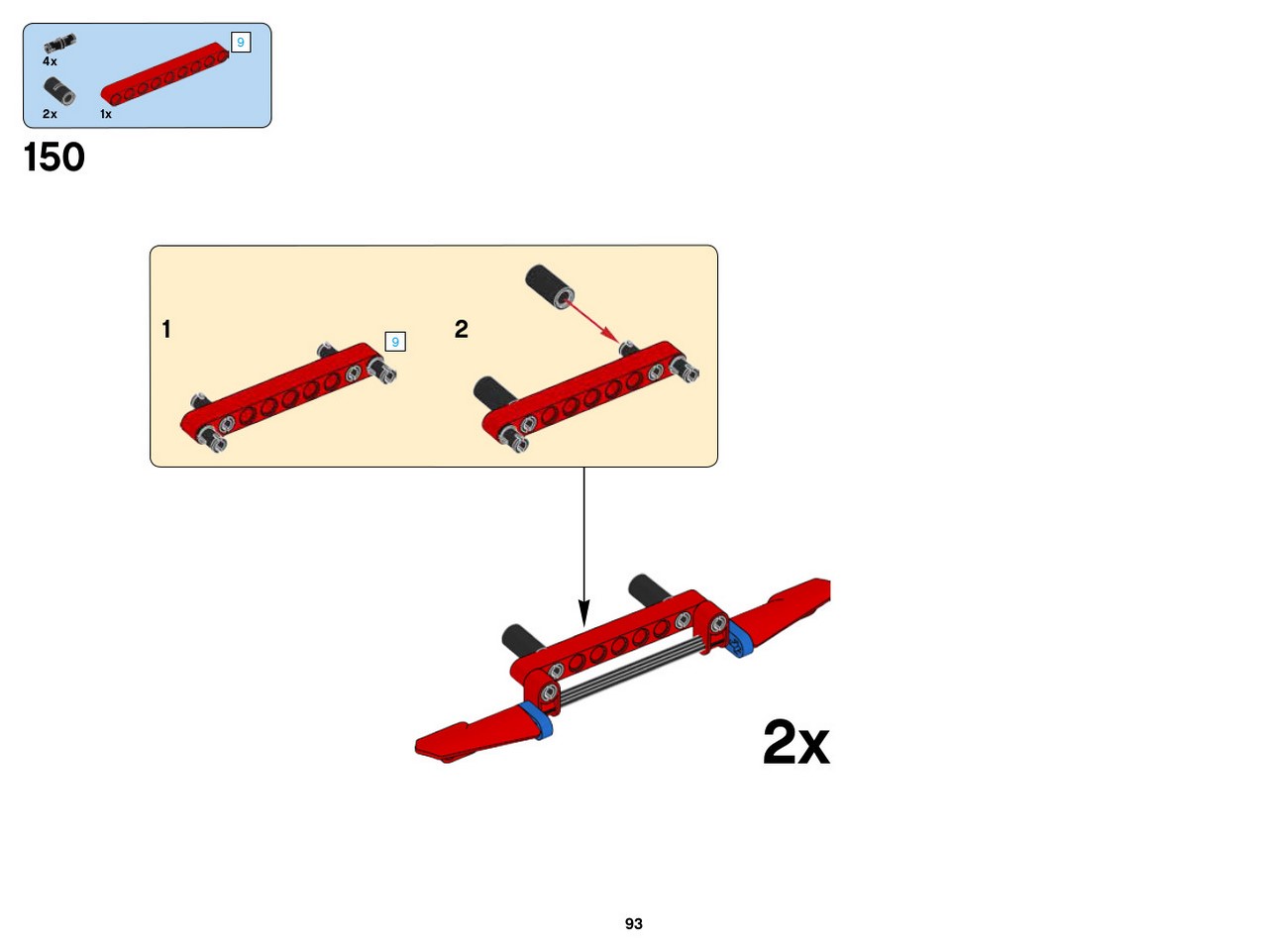 4x
9
2x
1x
150

1
9
2

2x

93