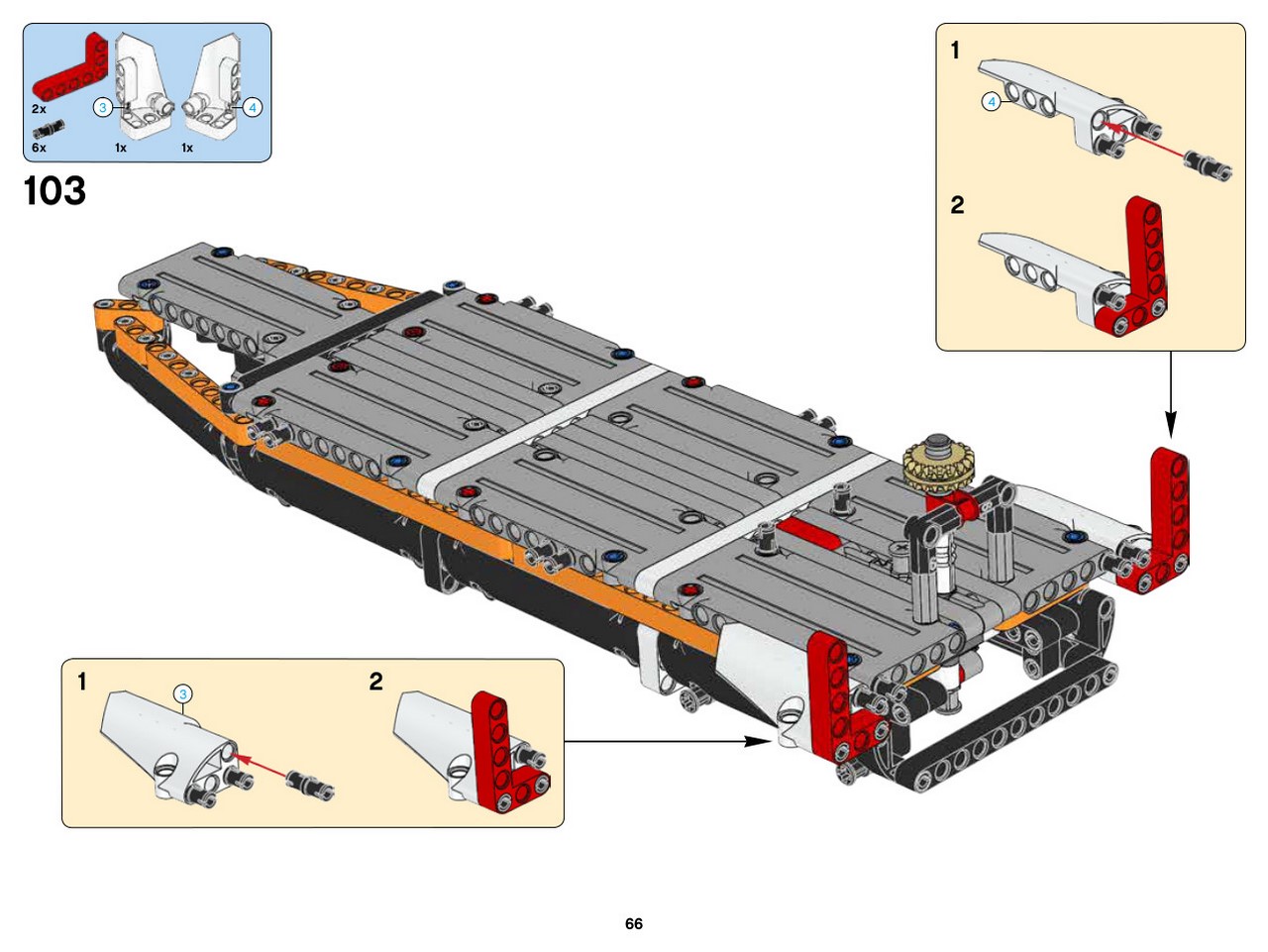 2x
3
4
6x
1x
1x

103

1
4

2

1
3

2

66