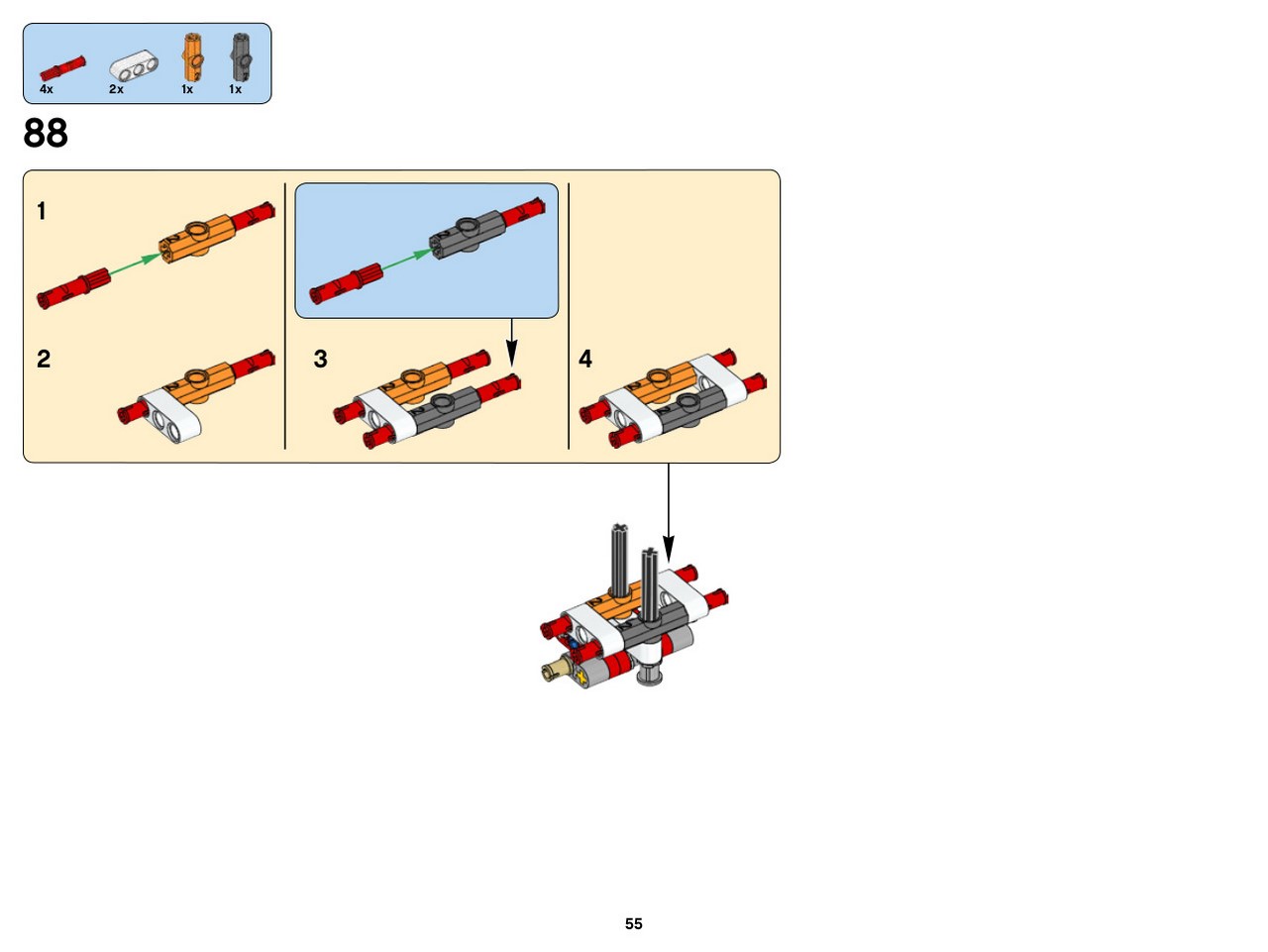 4x 2x 1x 1x

88

1

2

3

4

55