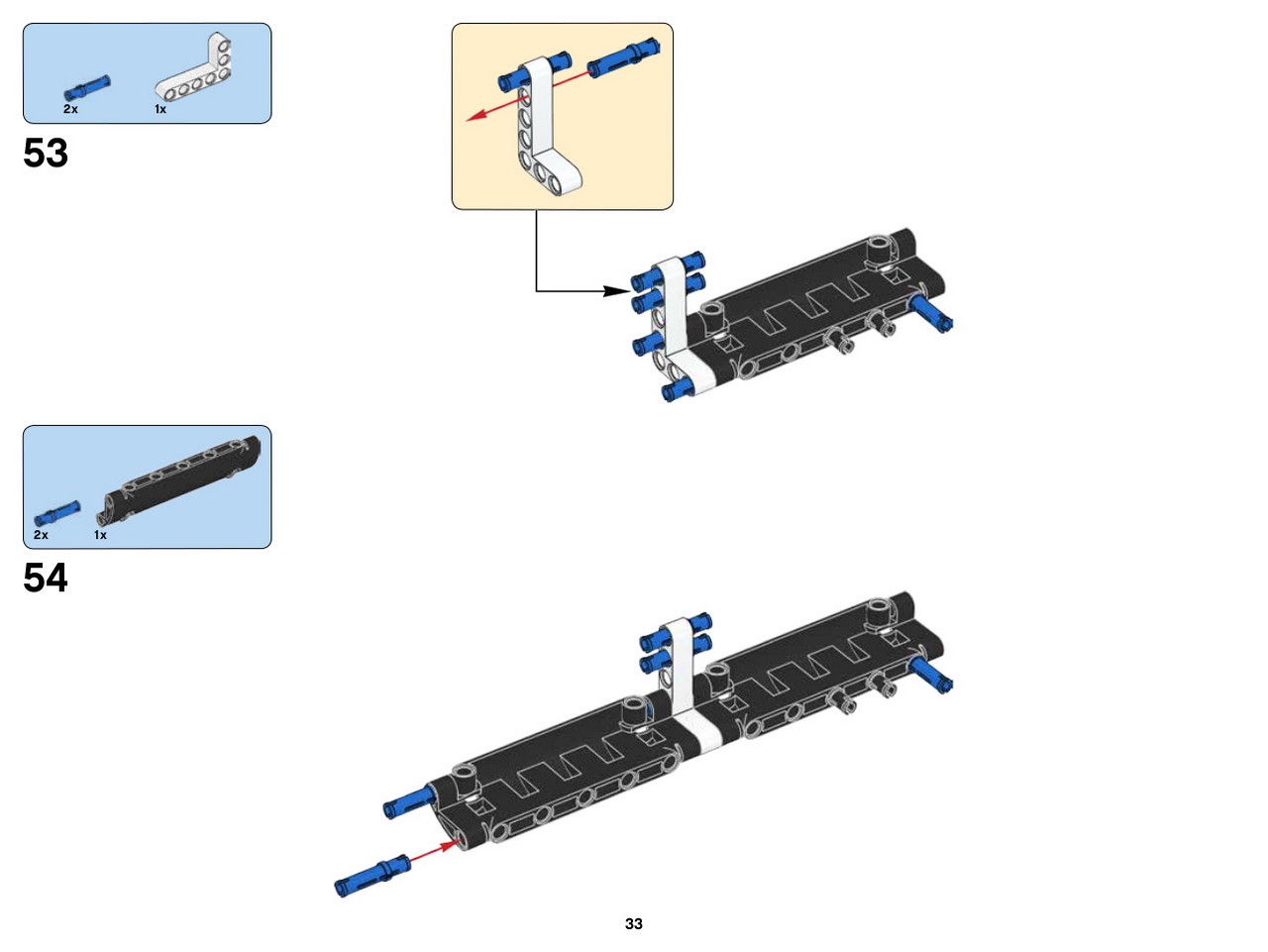 2x
1x
53

2x
1x
54

33