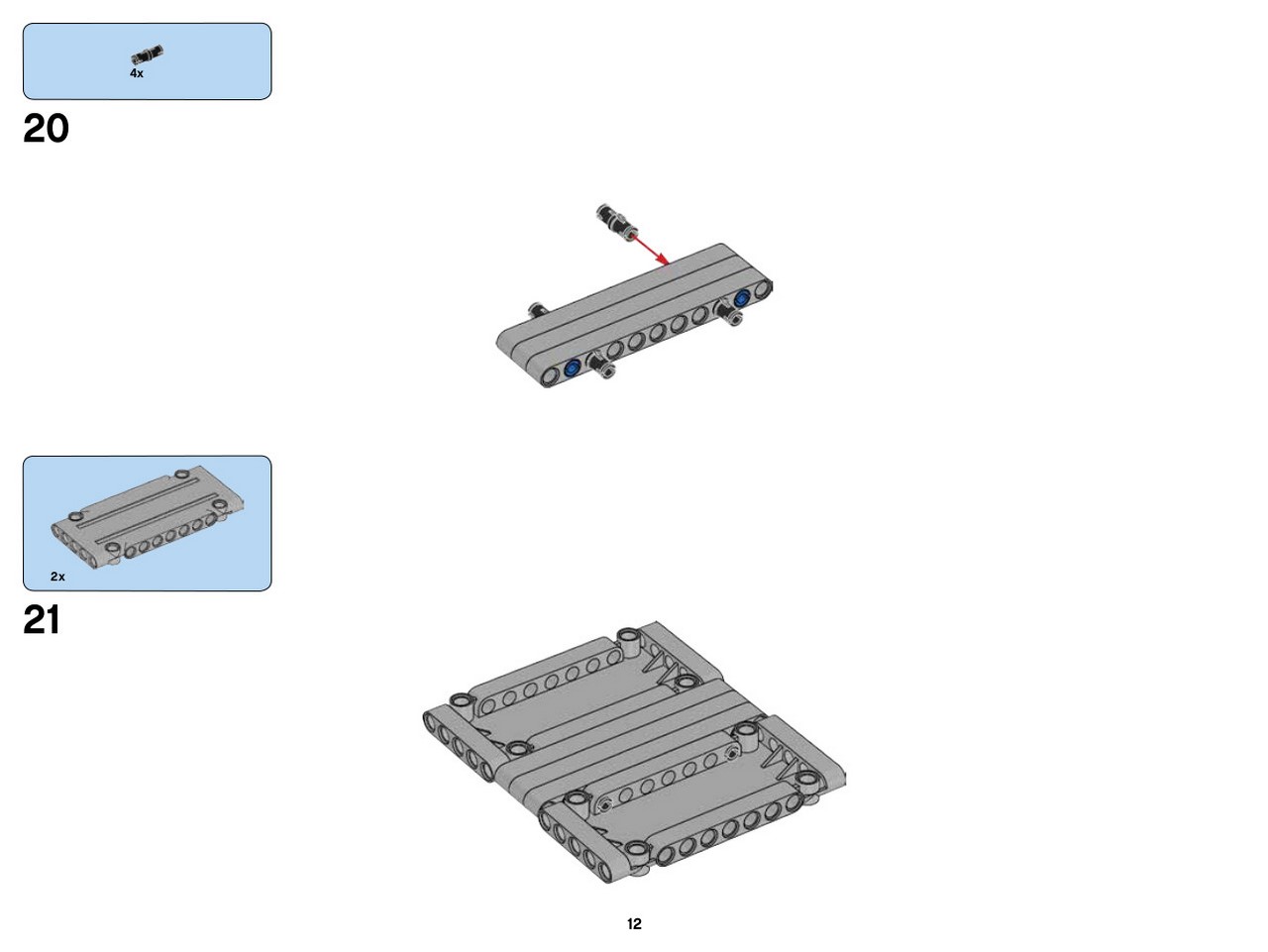 4x

20

2x

21

12