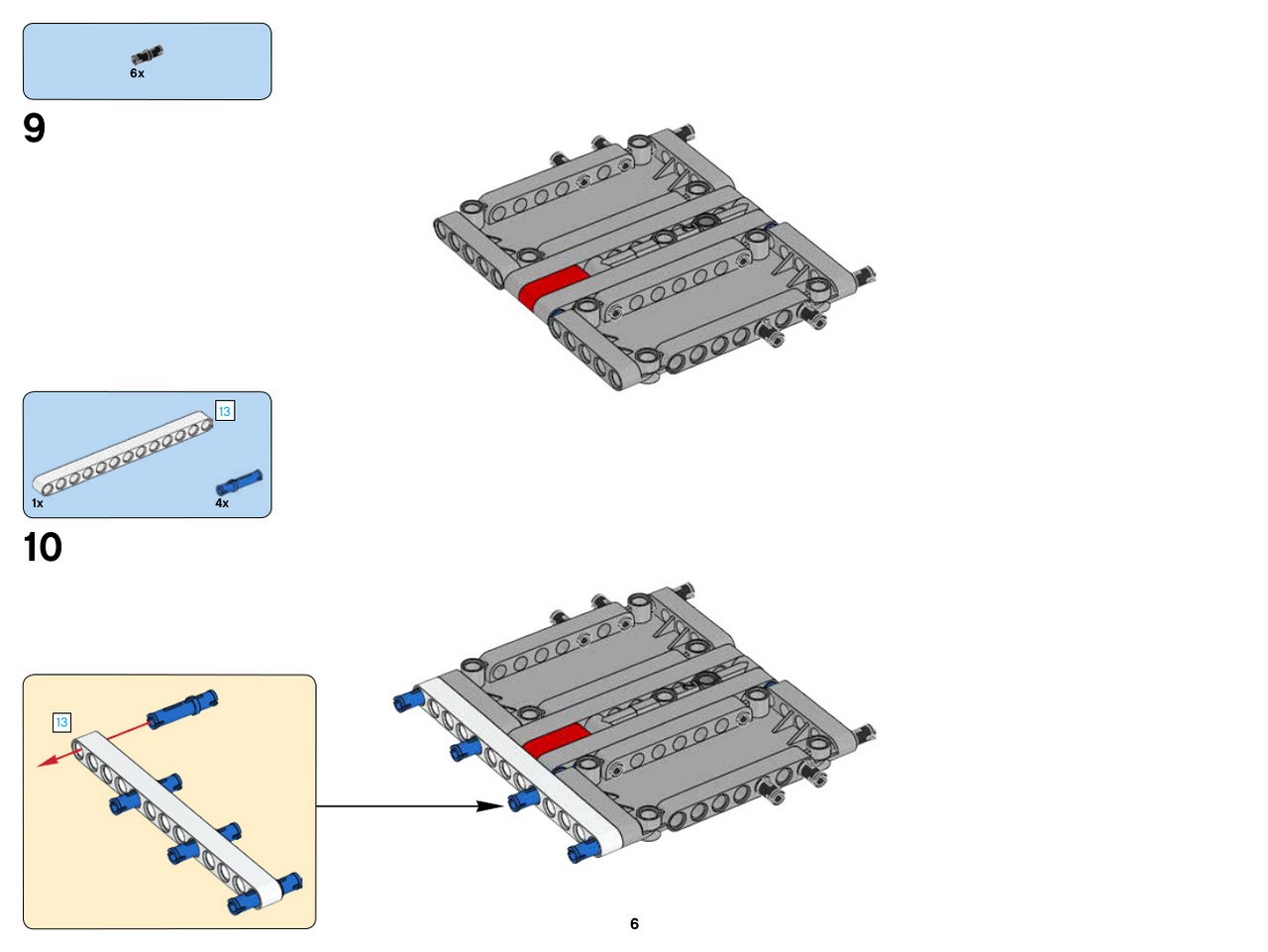 6x

9

13

1x

4x

10

13

6