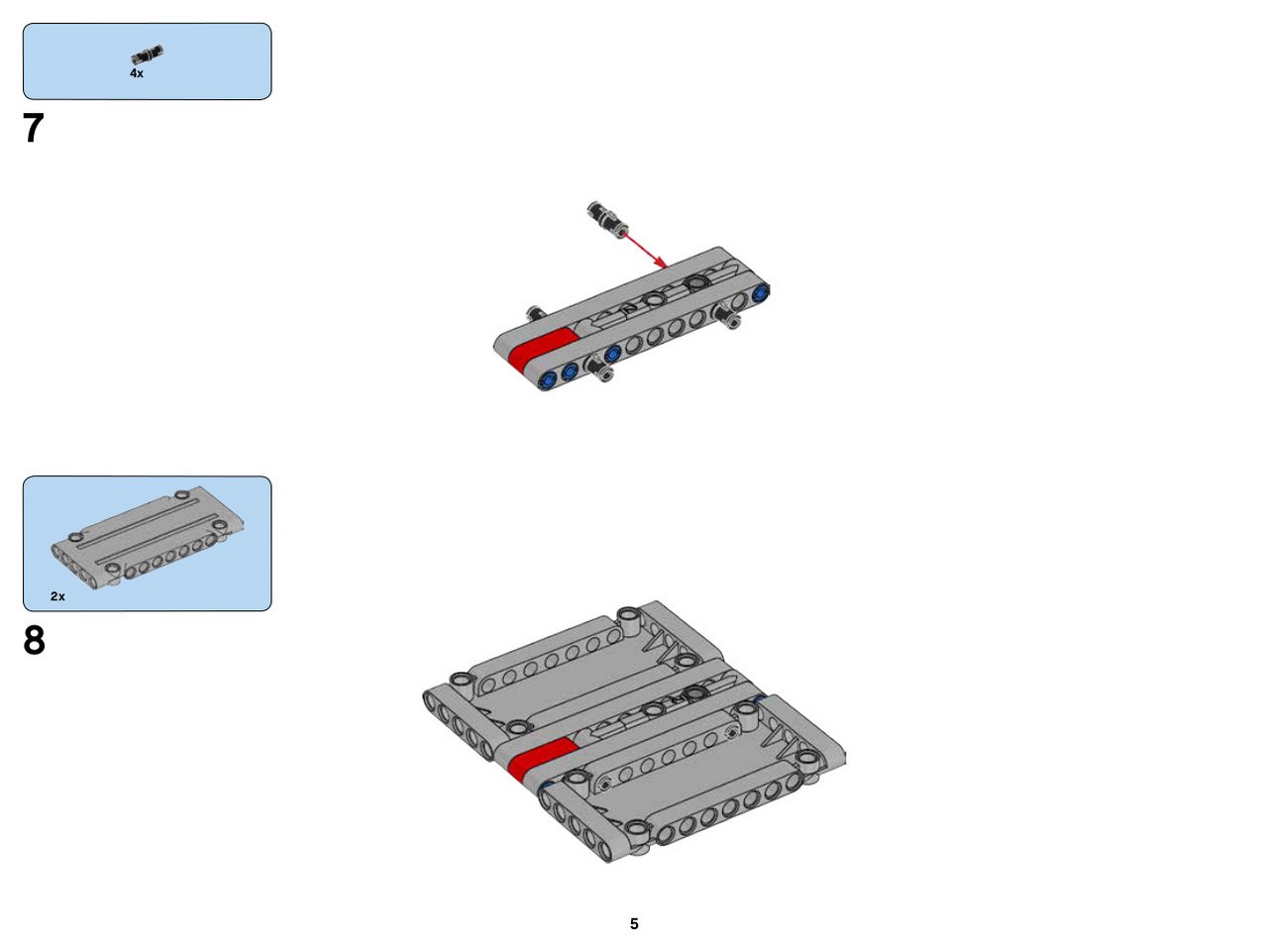 4x

7

2x

8

5