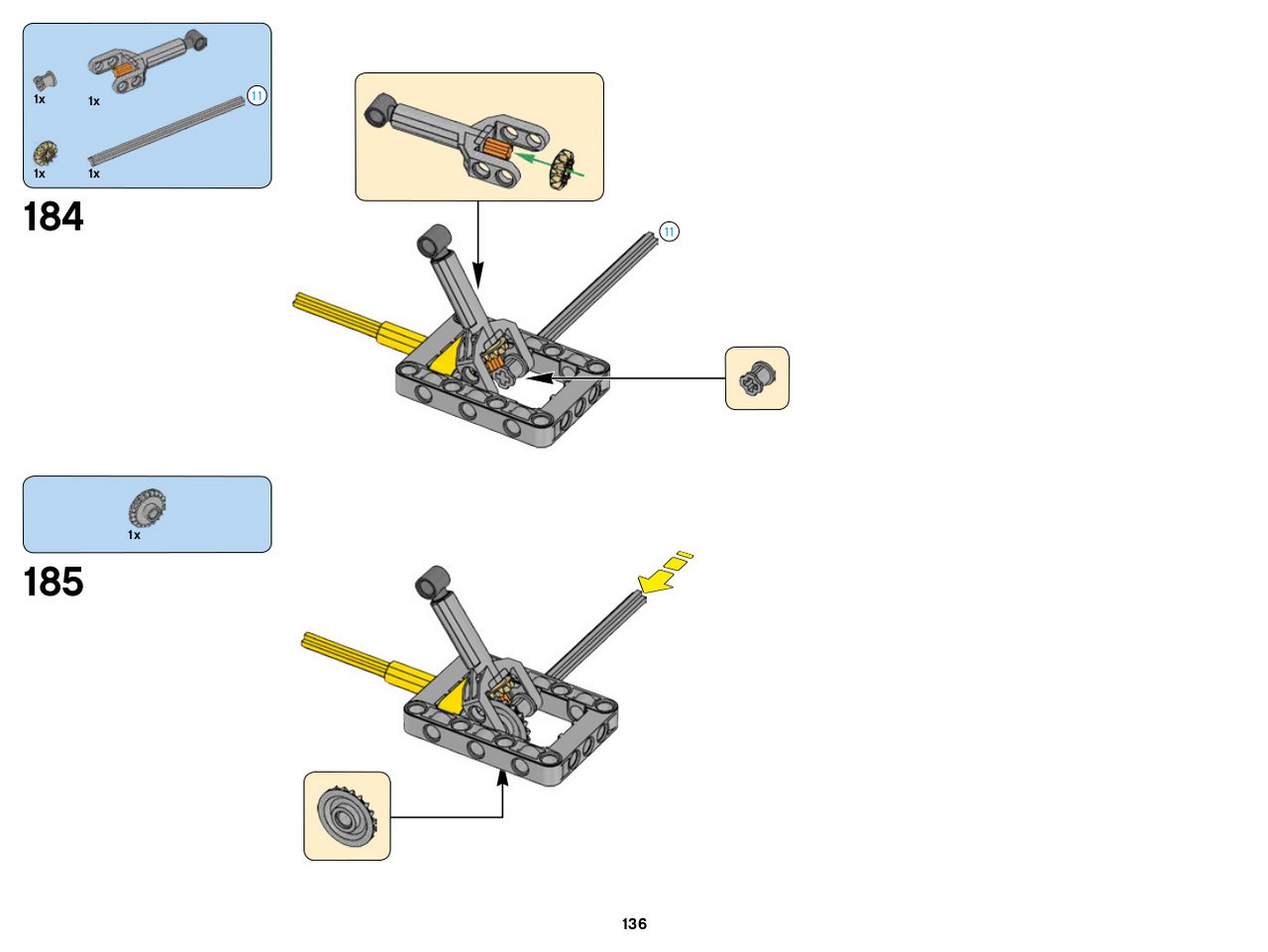 1x
1x
11
1x
1x

184

11

1x

185

136