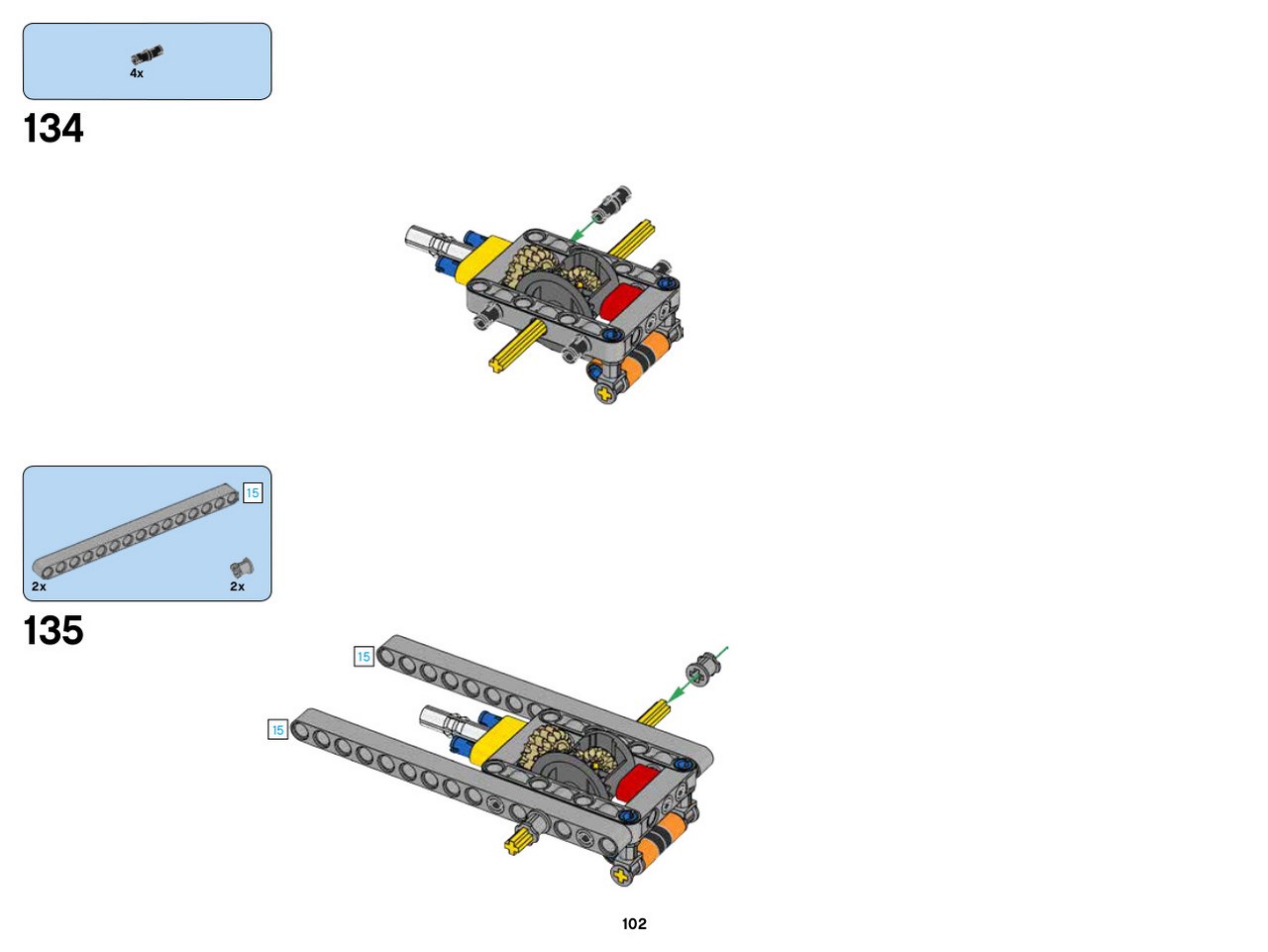 4x

134

15

2x

2x

135

15

15

102