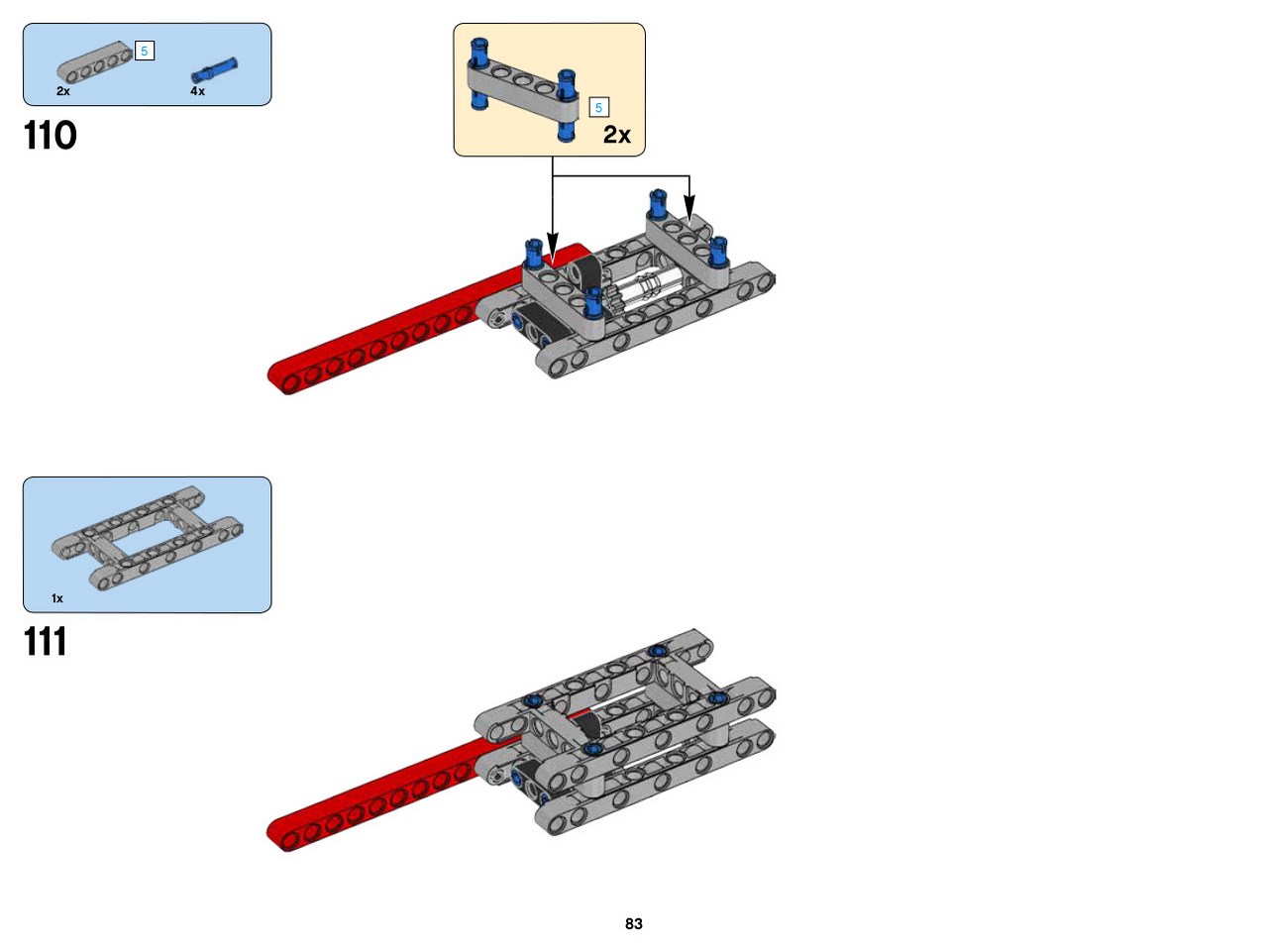 5
2x
4x
110
5
2x
1x
111
83