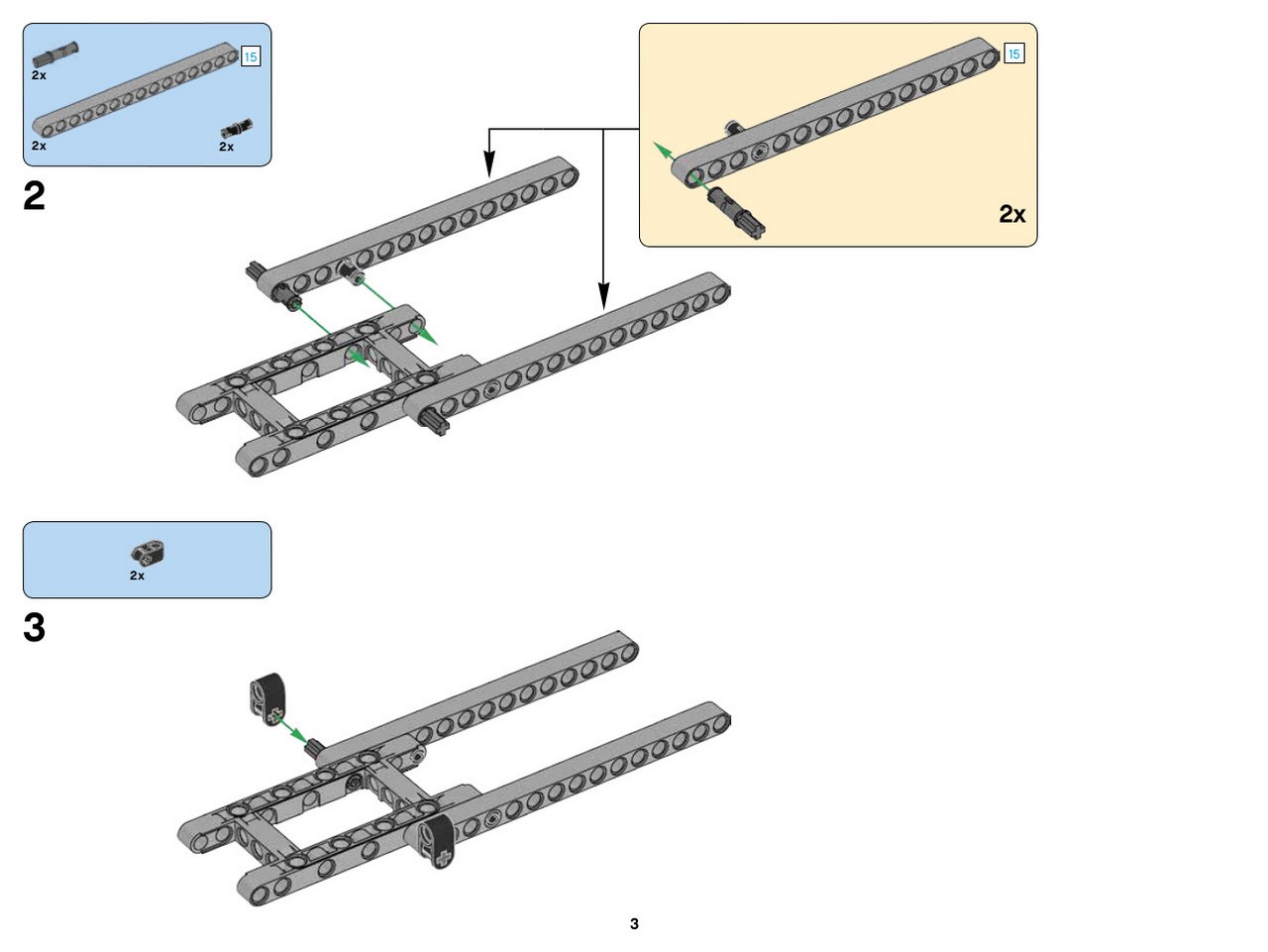 2x
15
2x
2x
2
15
2x
2x
3
3