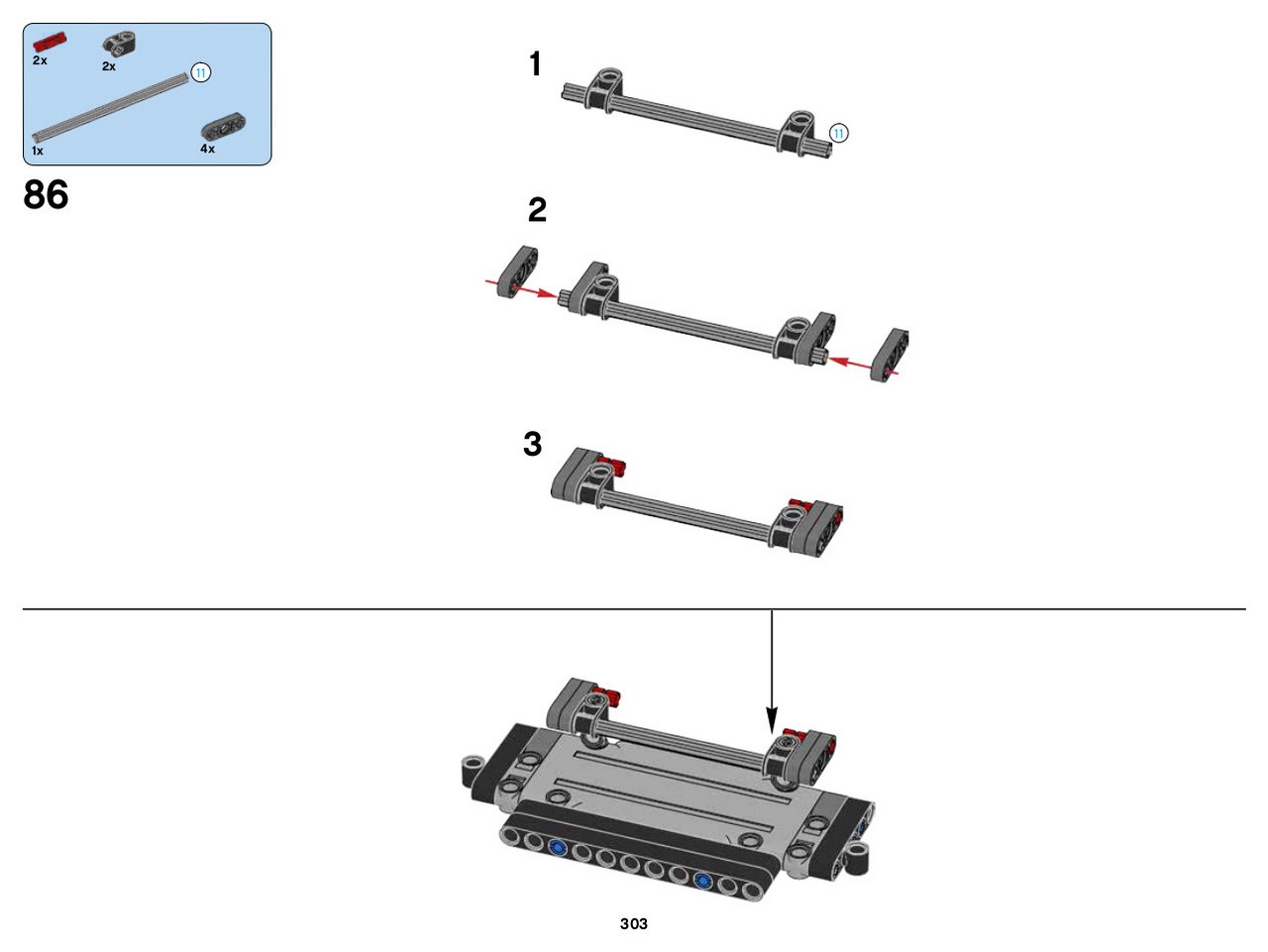 2x
2x
11
1x
4x

86

1
11

2

3

303