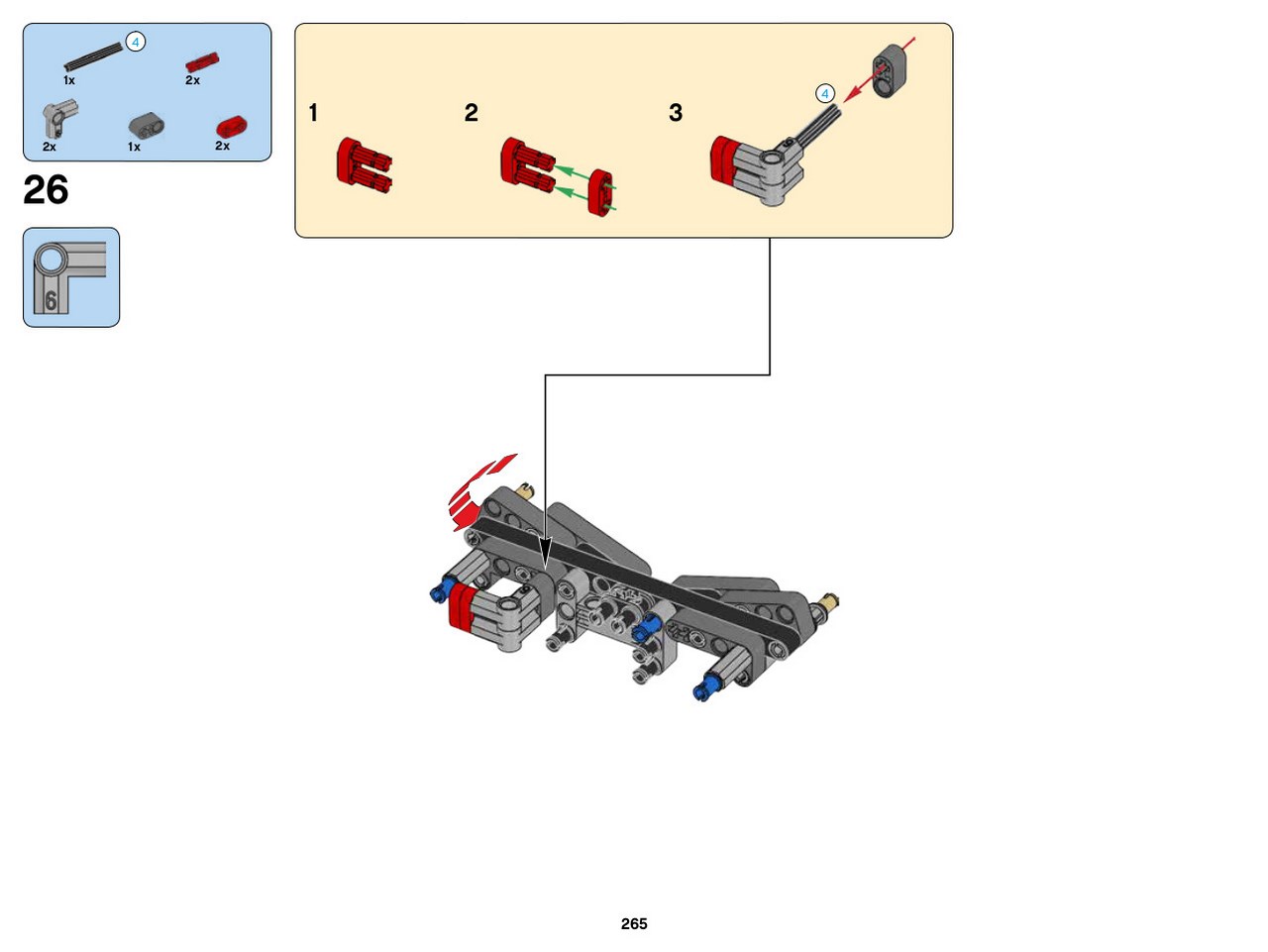 4
1x
2x
2x
1x
2x
26
6
1
2
3
4
265