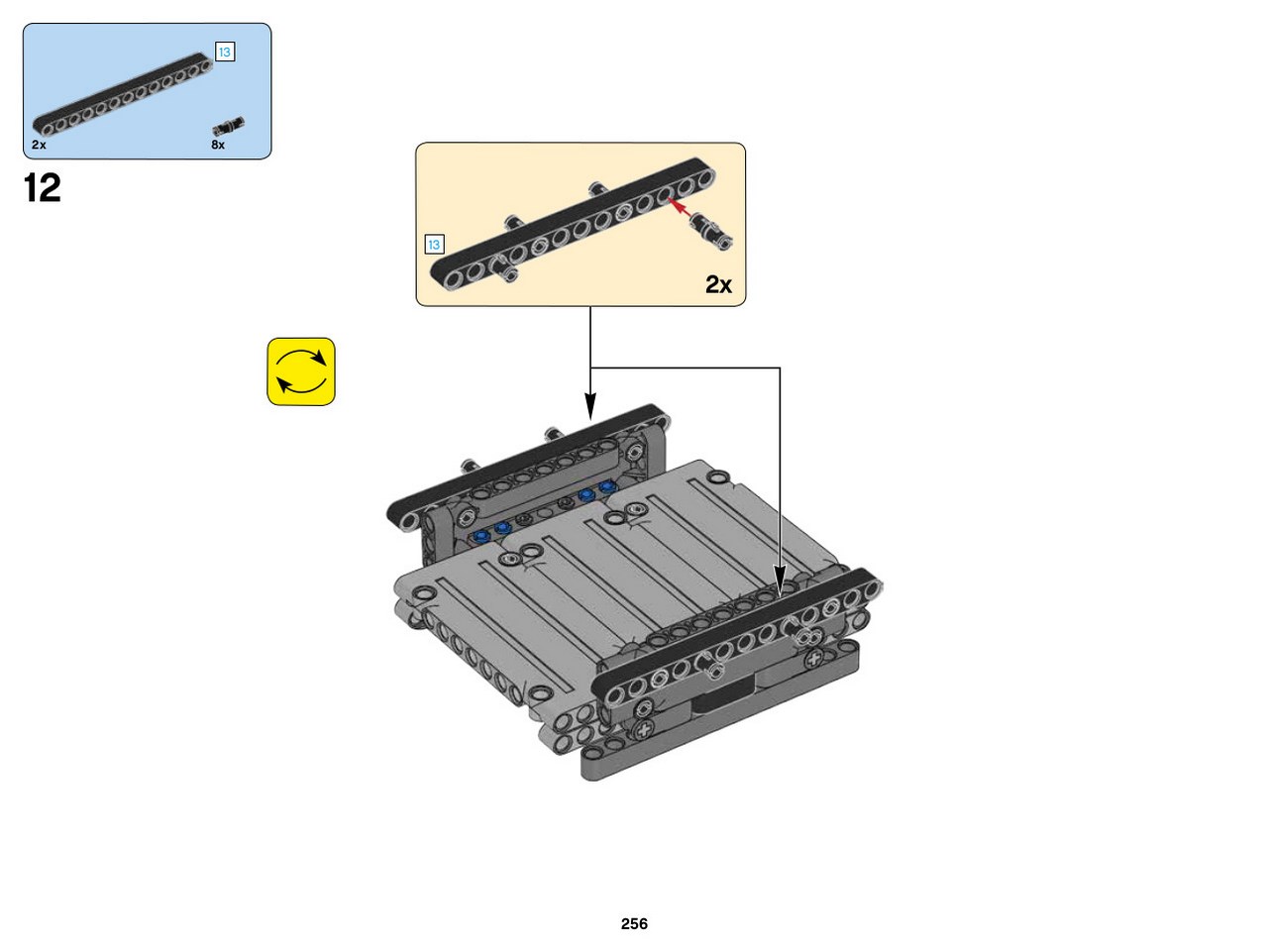 13
2x
8x
12
13
2x
256