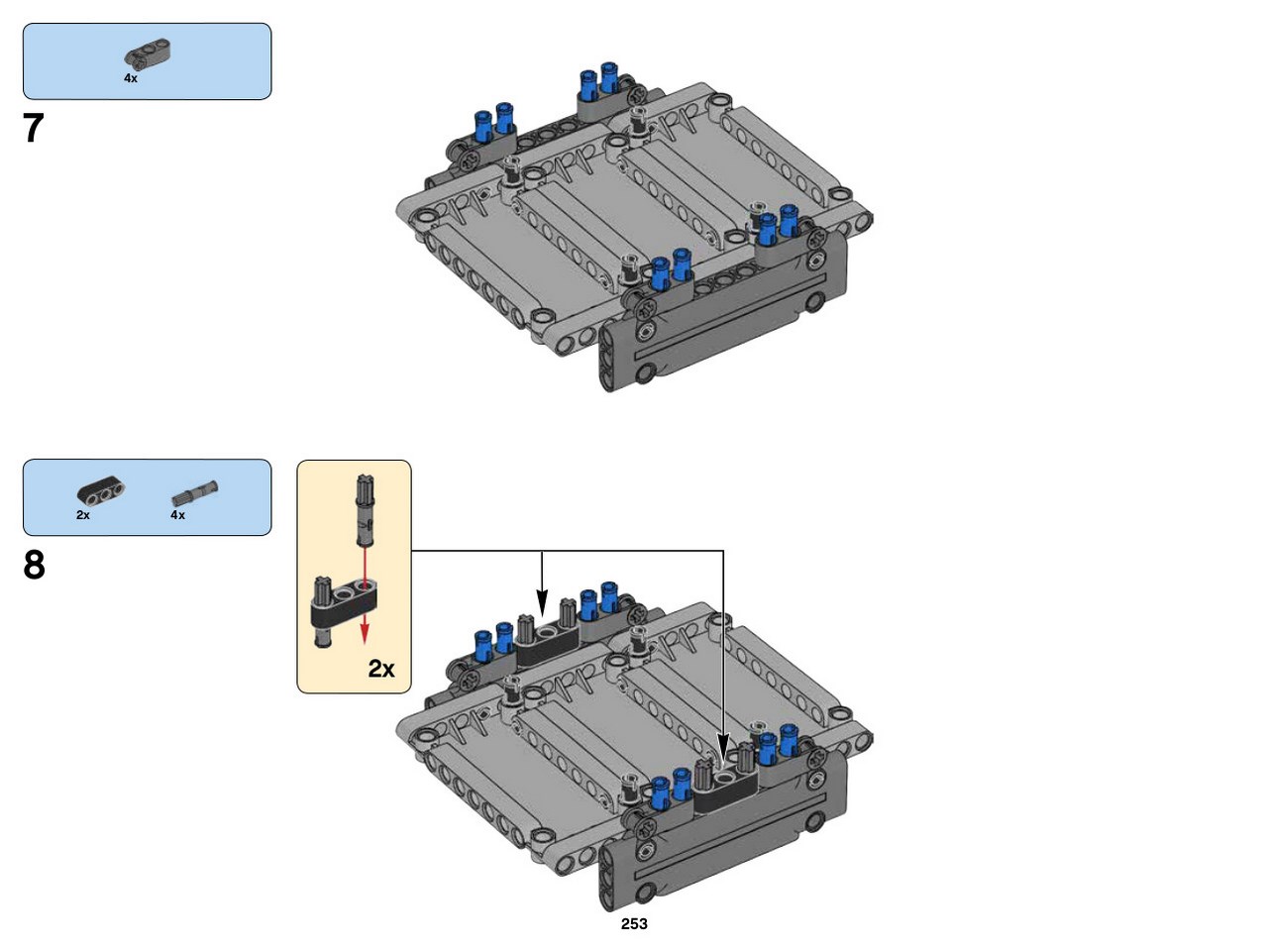 4x

7

2x
4x

8

2x

253