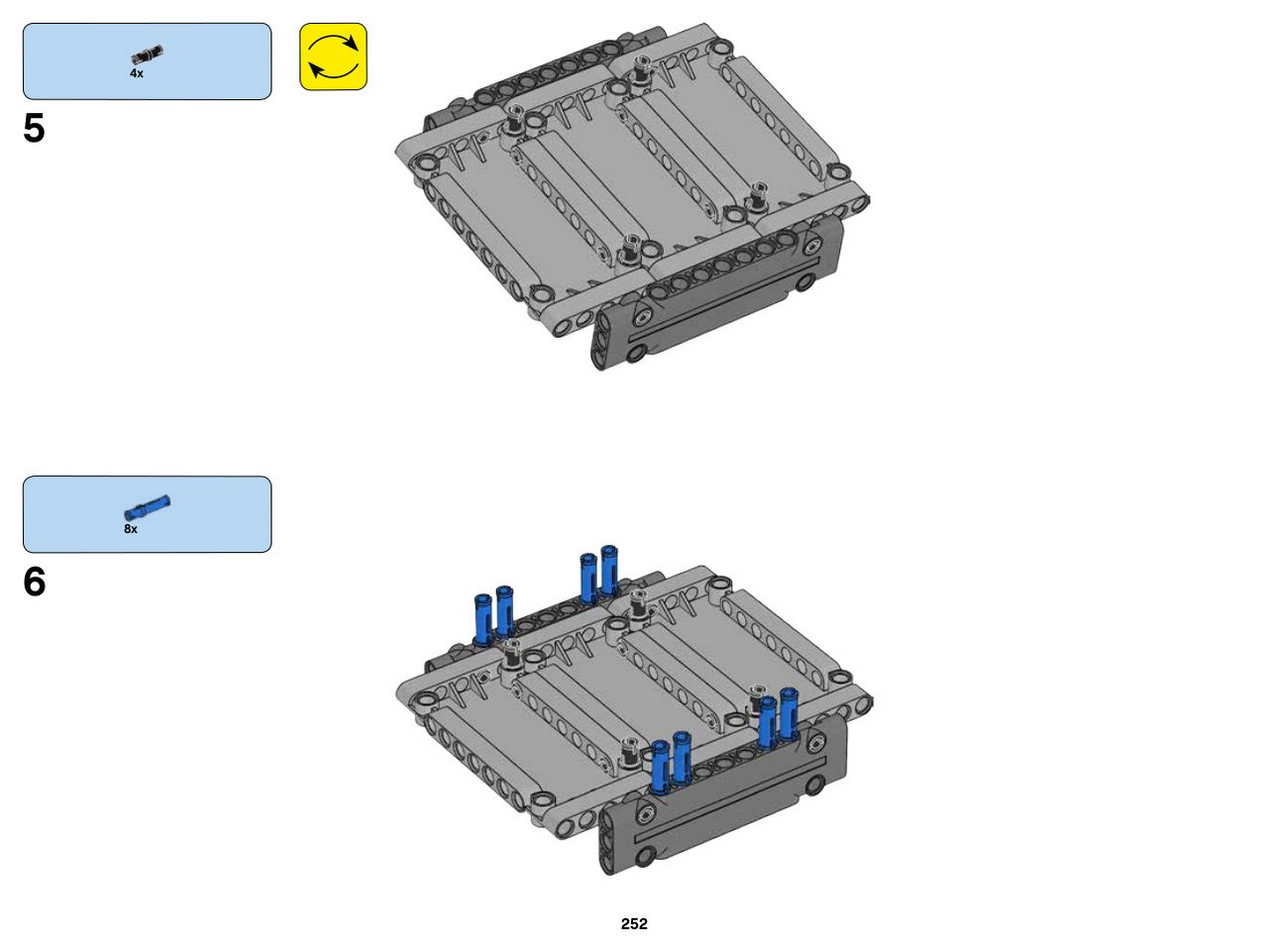 4x

5

8x

6

252