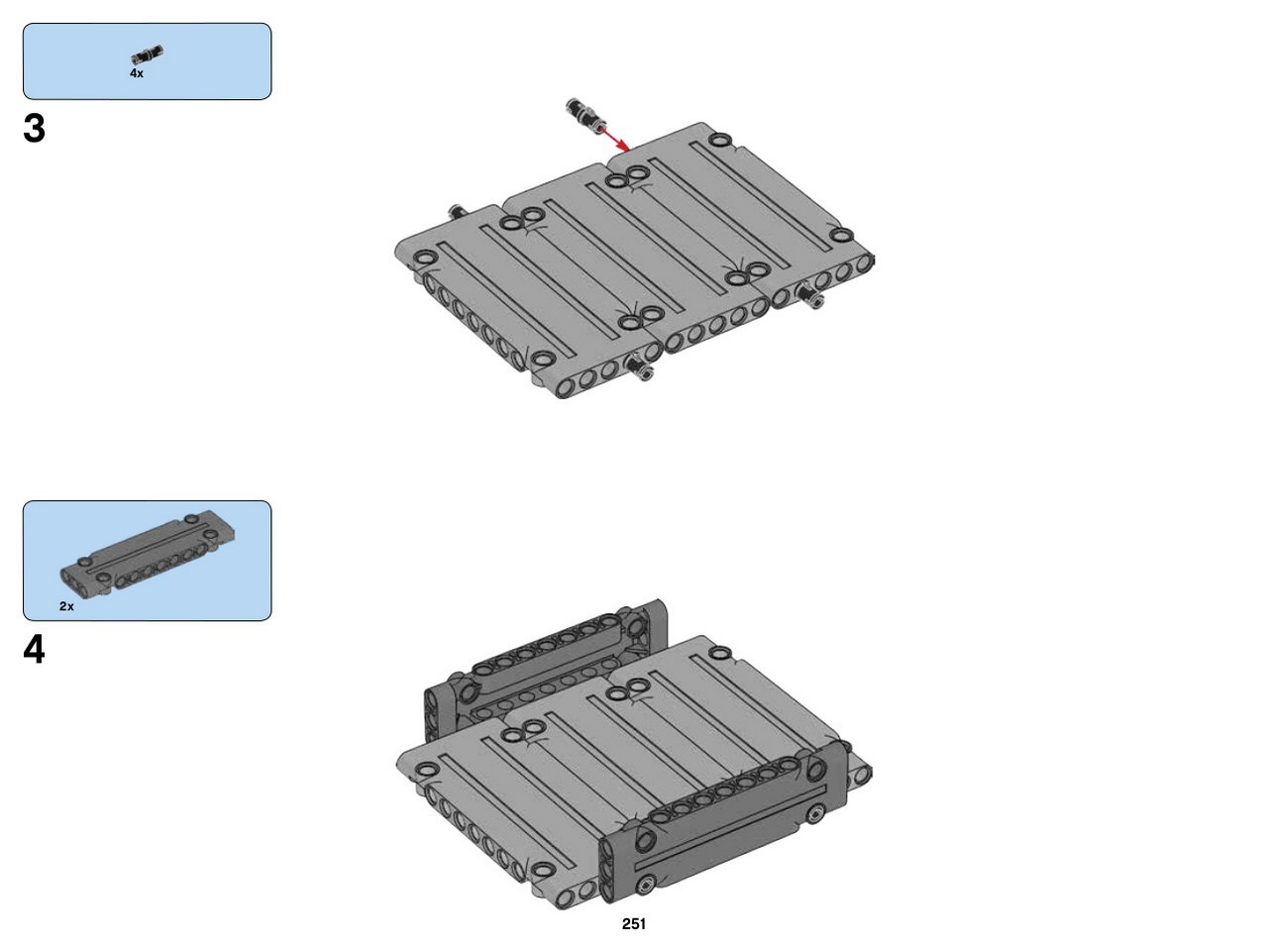 4x
3
2x
4
251