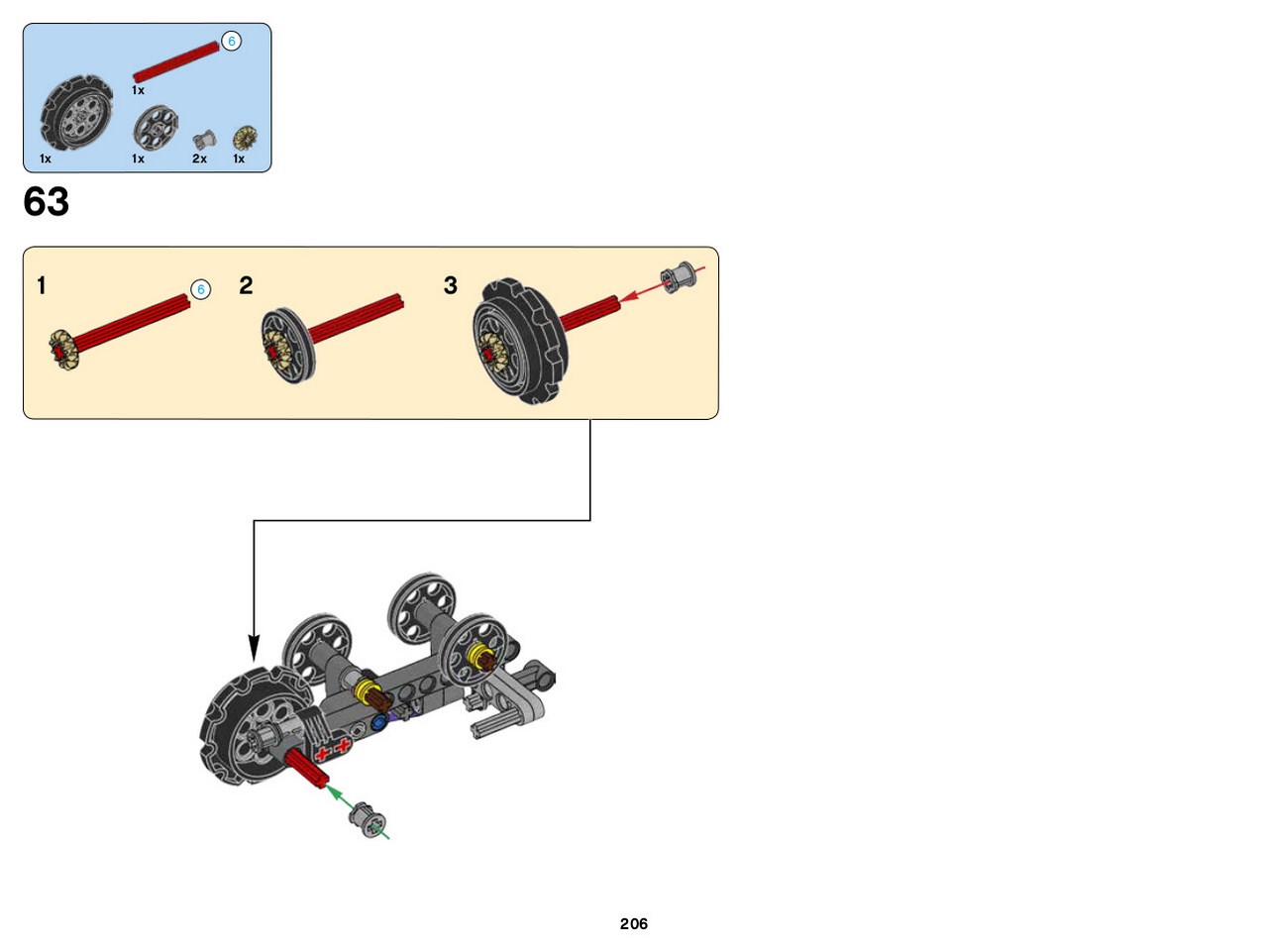 6
1x
1x
1x
2x
1x

63

1
6
2
3

206