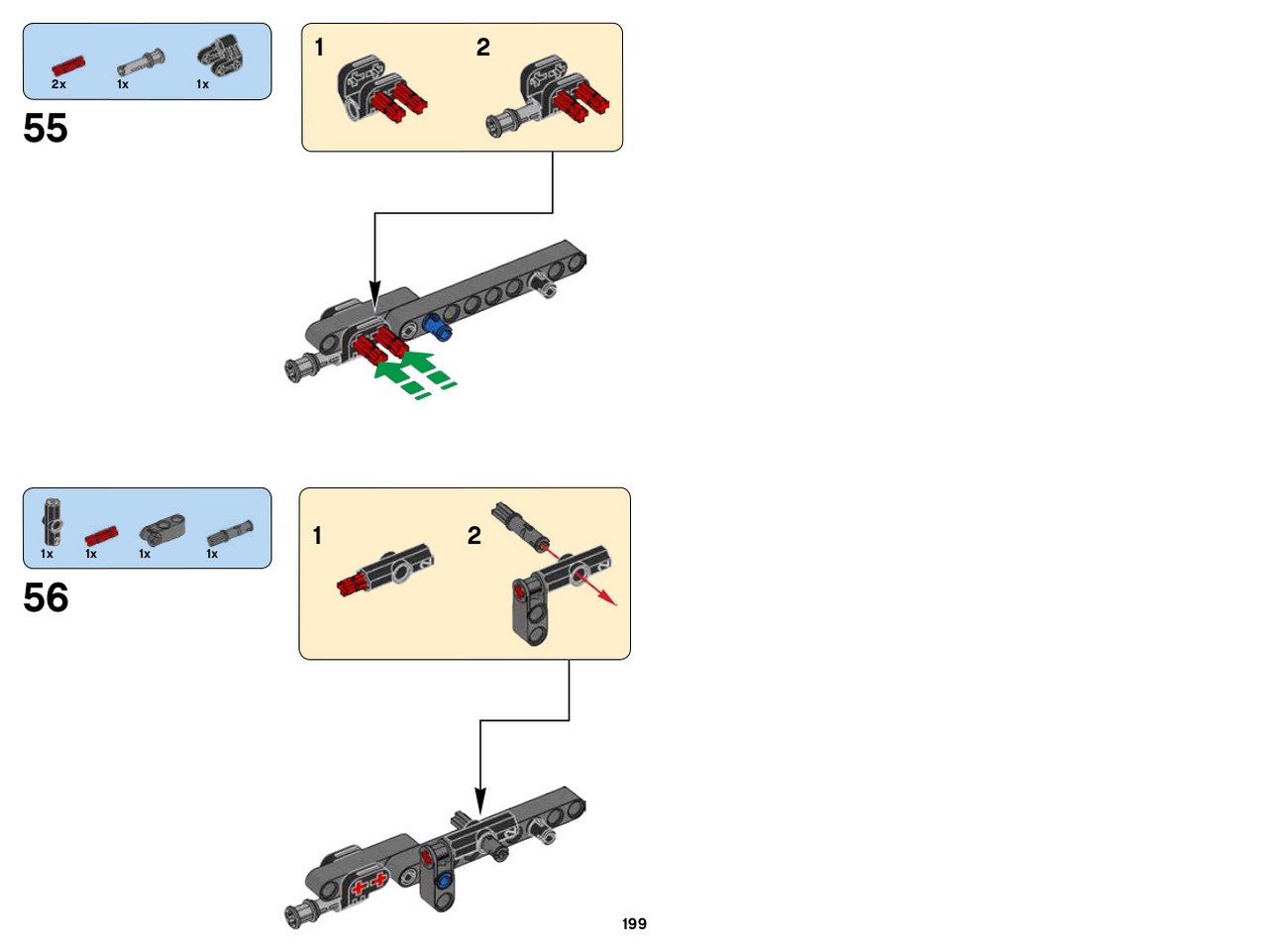 2x 1x 1x

55

1

2

1x 1x 1x 1x

56

1

2

199