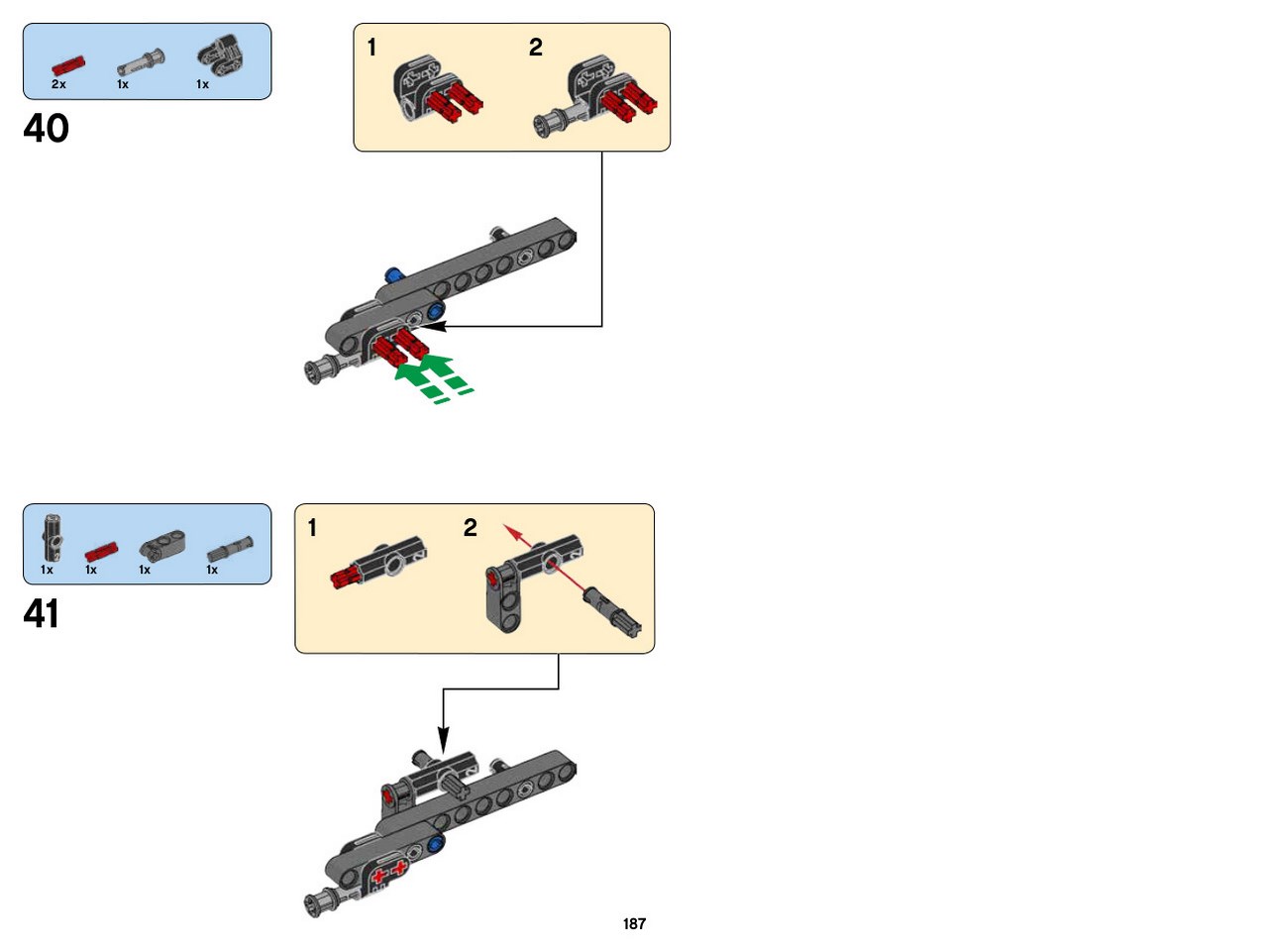 2x 1x 1x

40

1 2

1x 1x 1x 1x

41

1 2

187