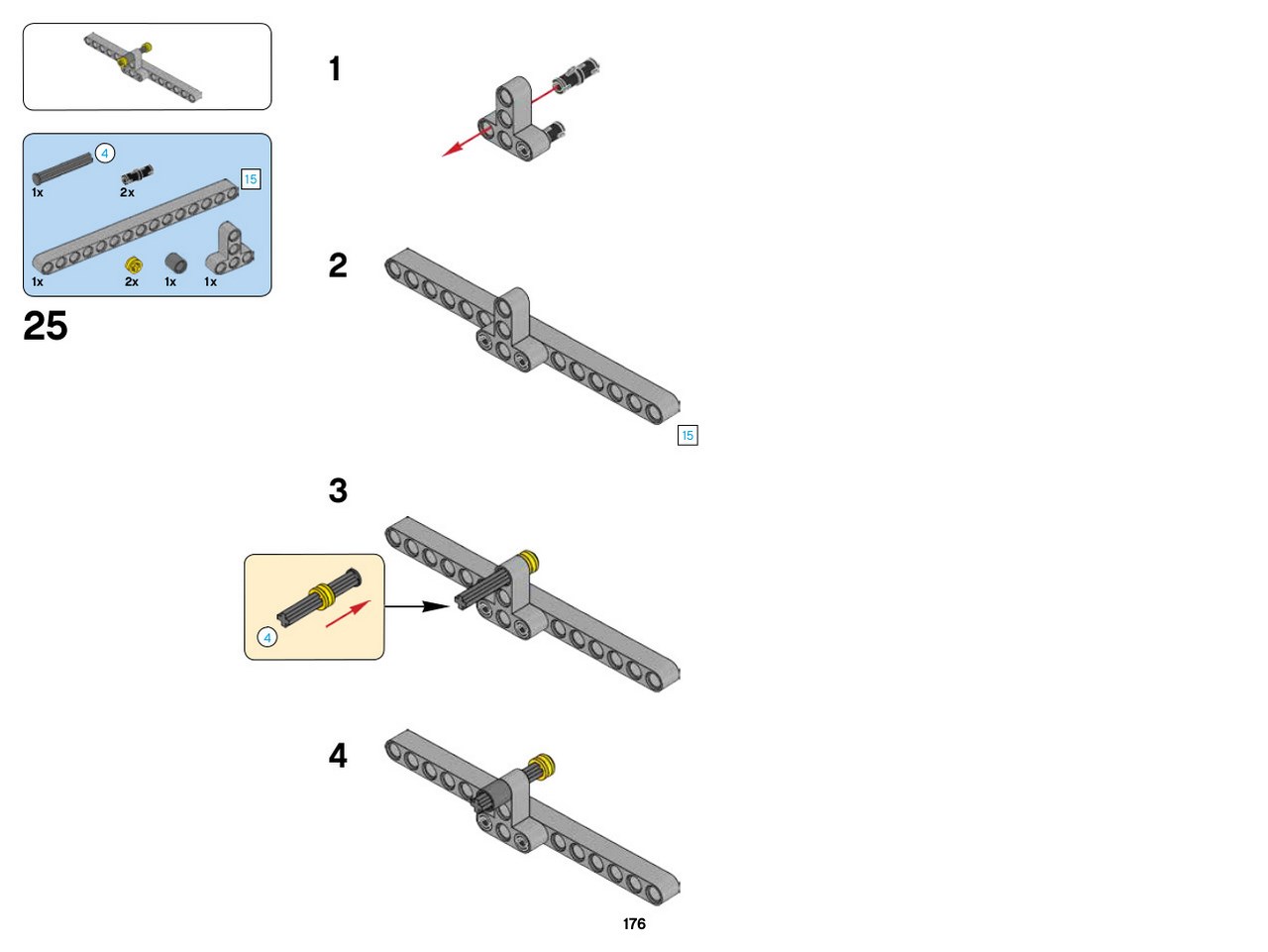 4
1x
2x
15
1x
2x
1x
1x
25

1

2

15

3

4

4

176