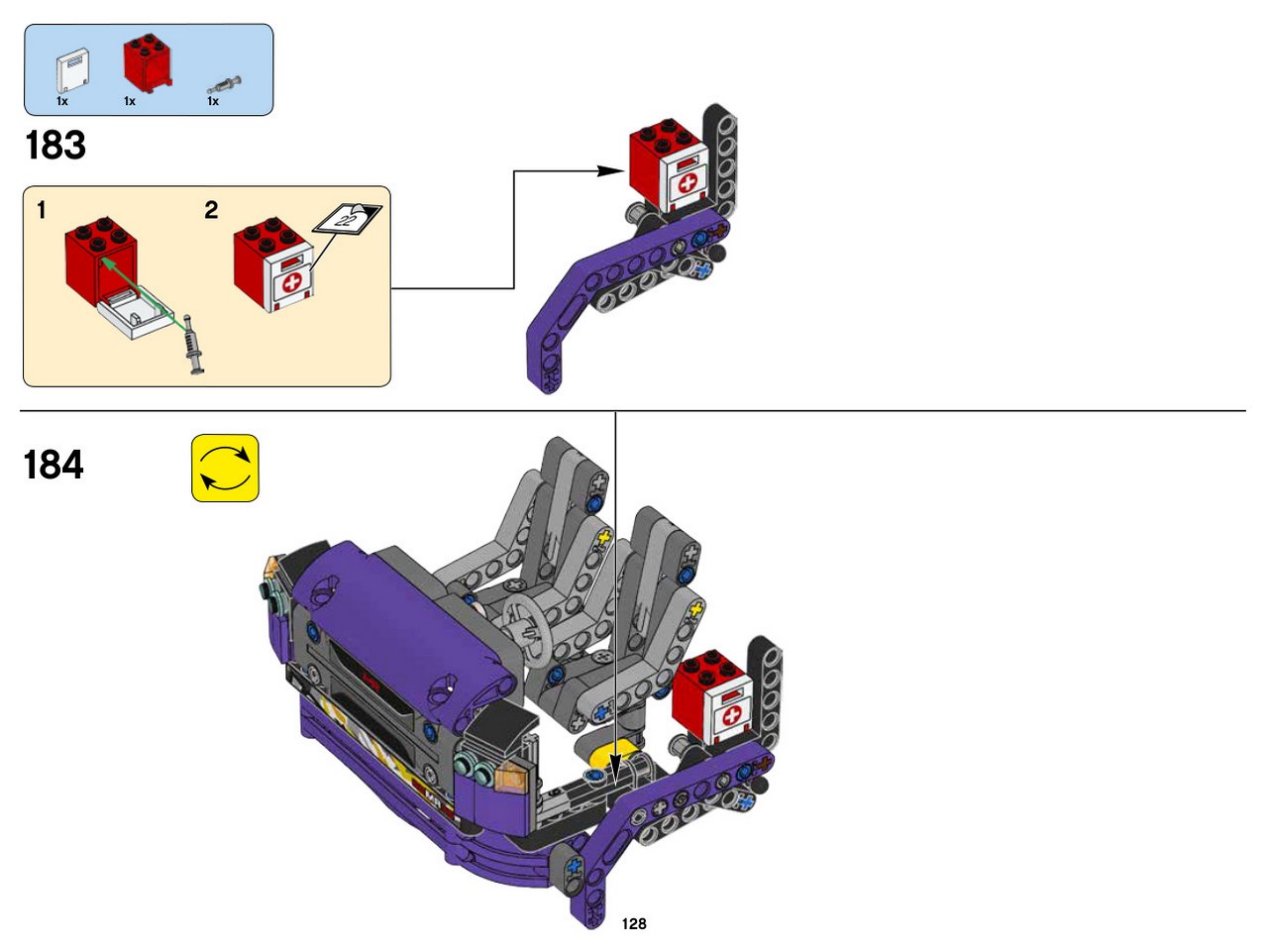 1x 1x 1x

183

1

2

22

184

128