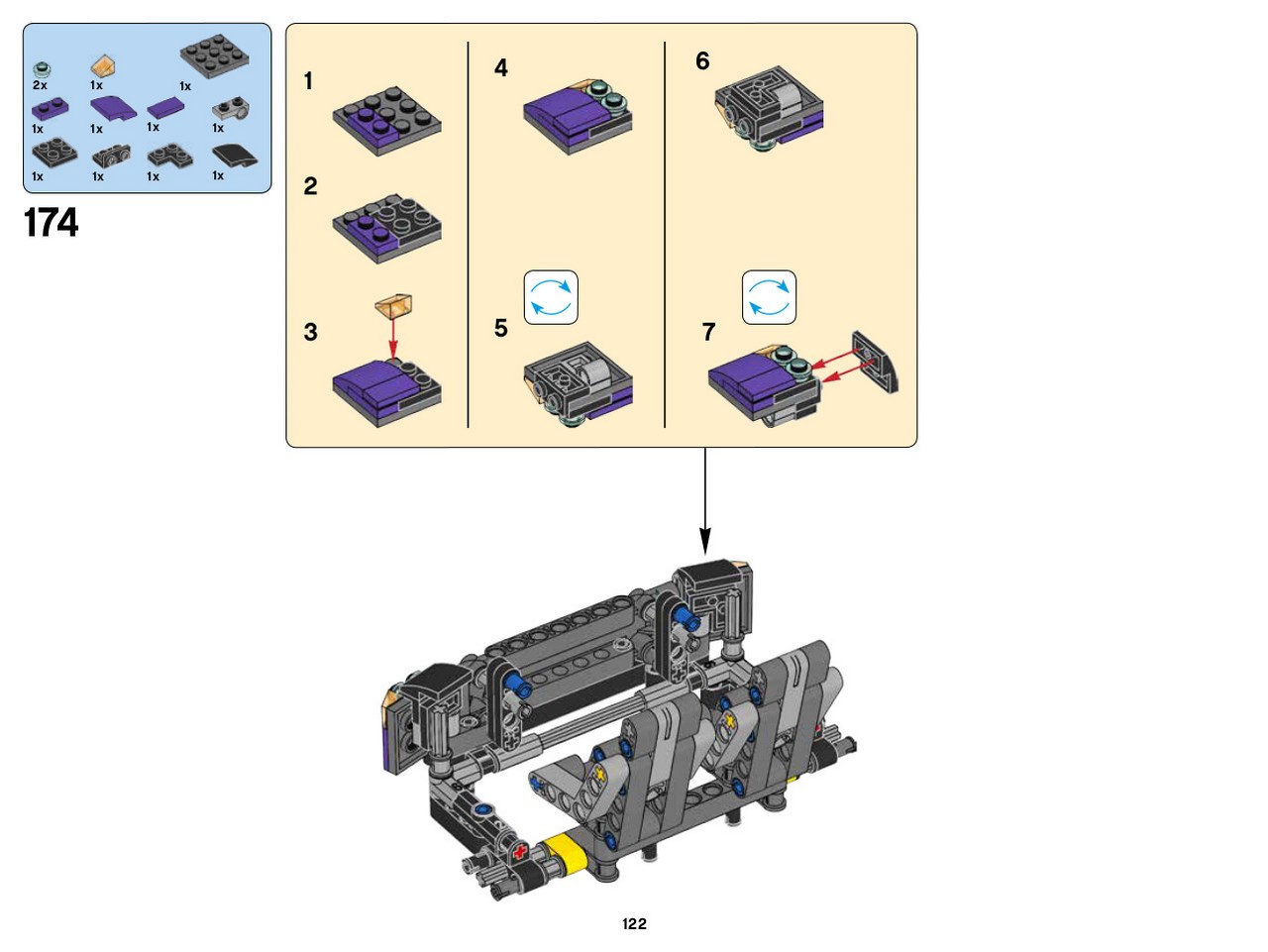 2x 1x 1x
1x 1x 1x 1x
1x 1x 1x 1x

174

1

2

3

4

5

6

7

122