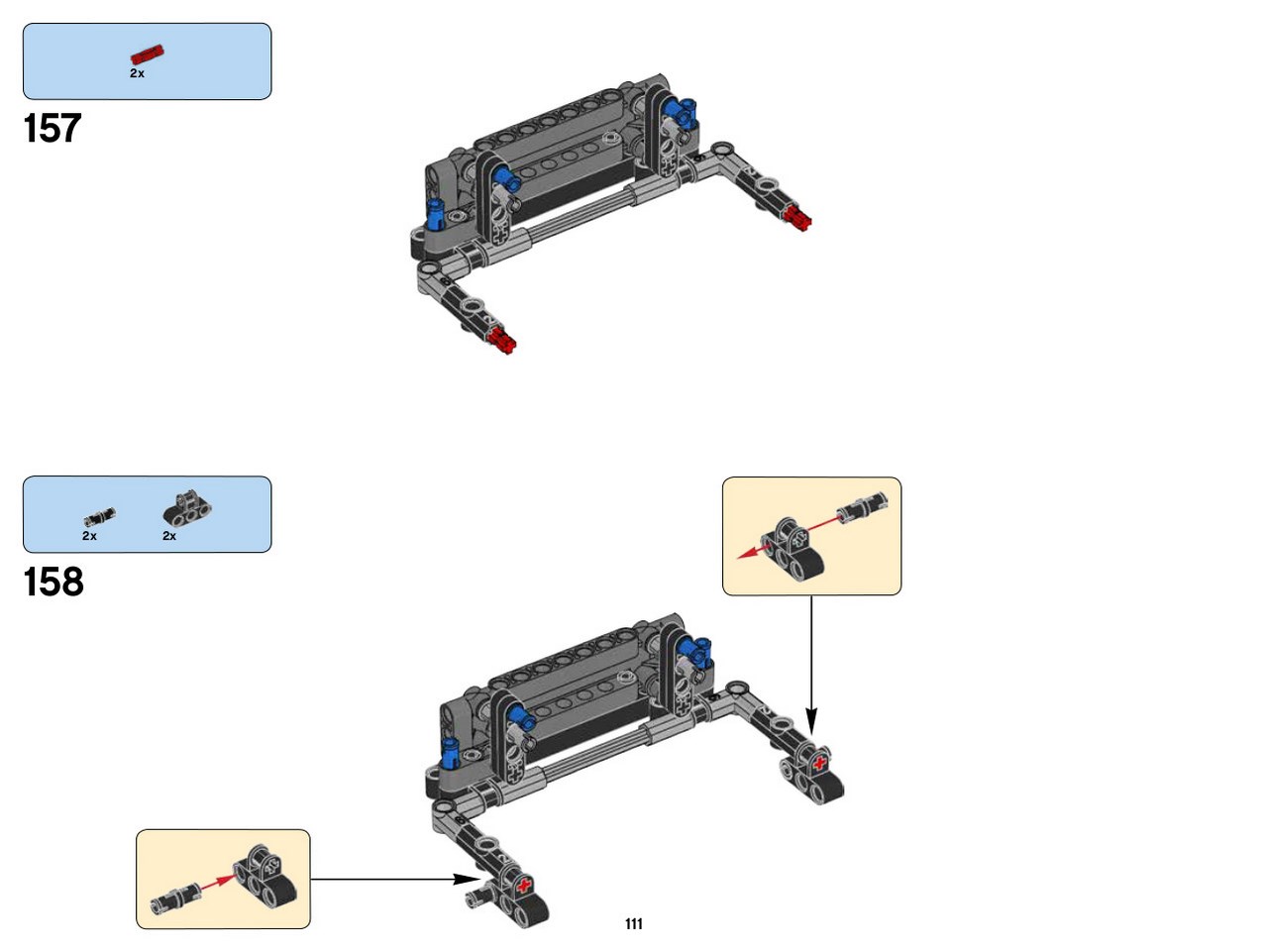 2x

157

2x
2x

158

111