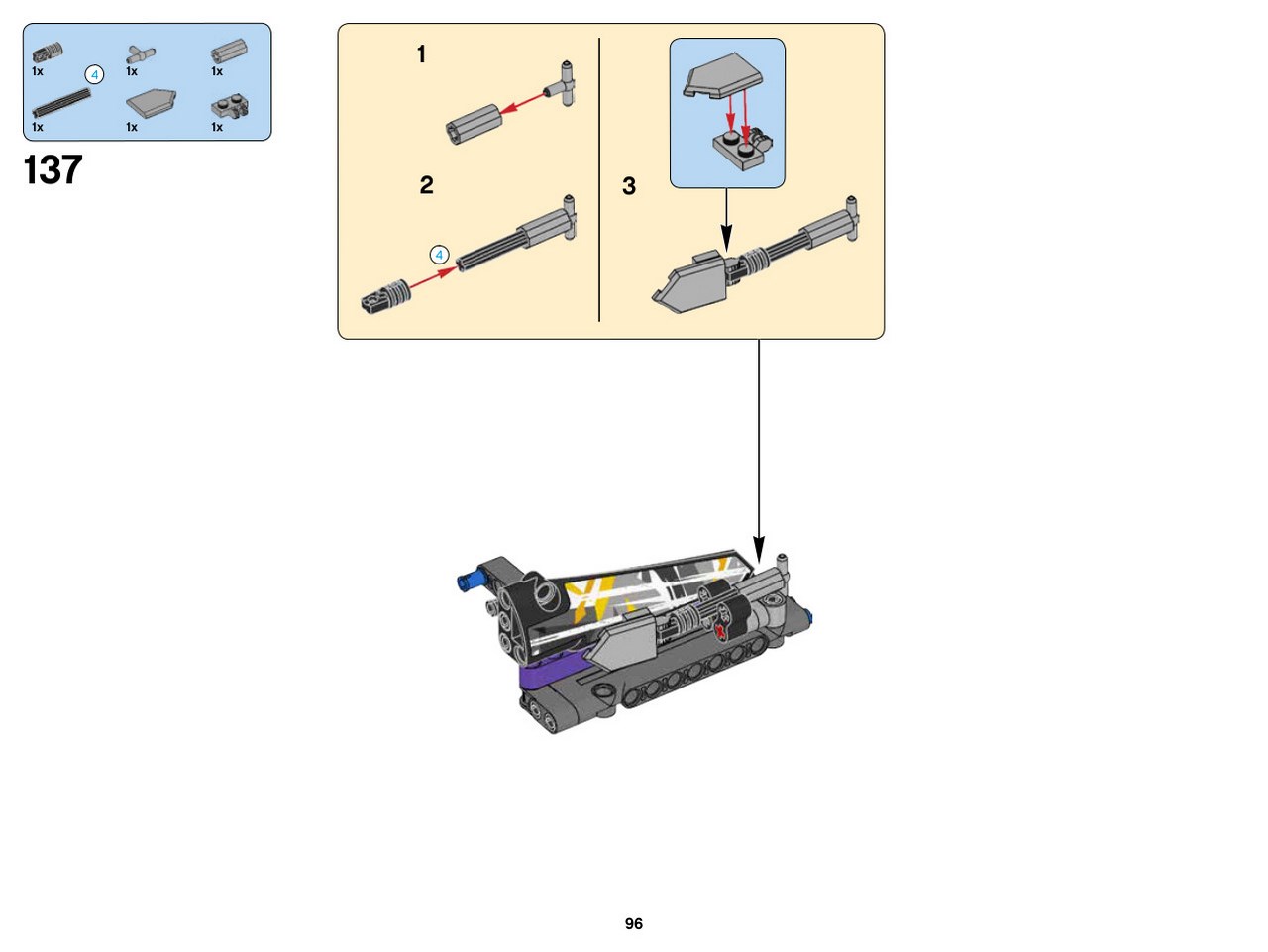 1x
4
1x
1x
1x
1x
1x

137

1

2

4

3

96