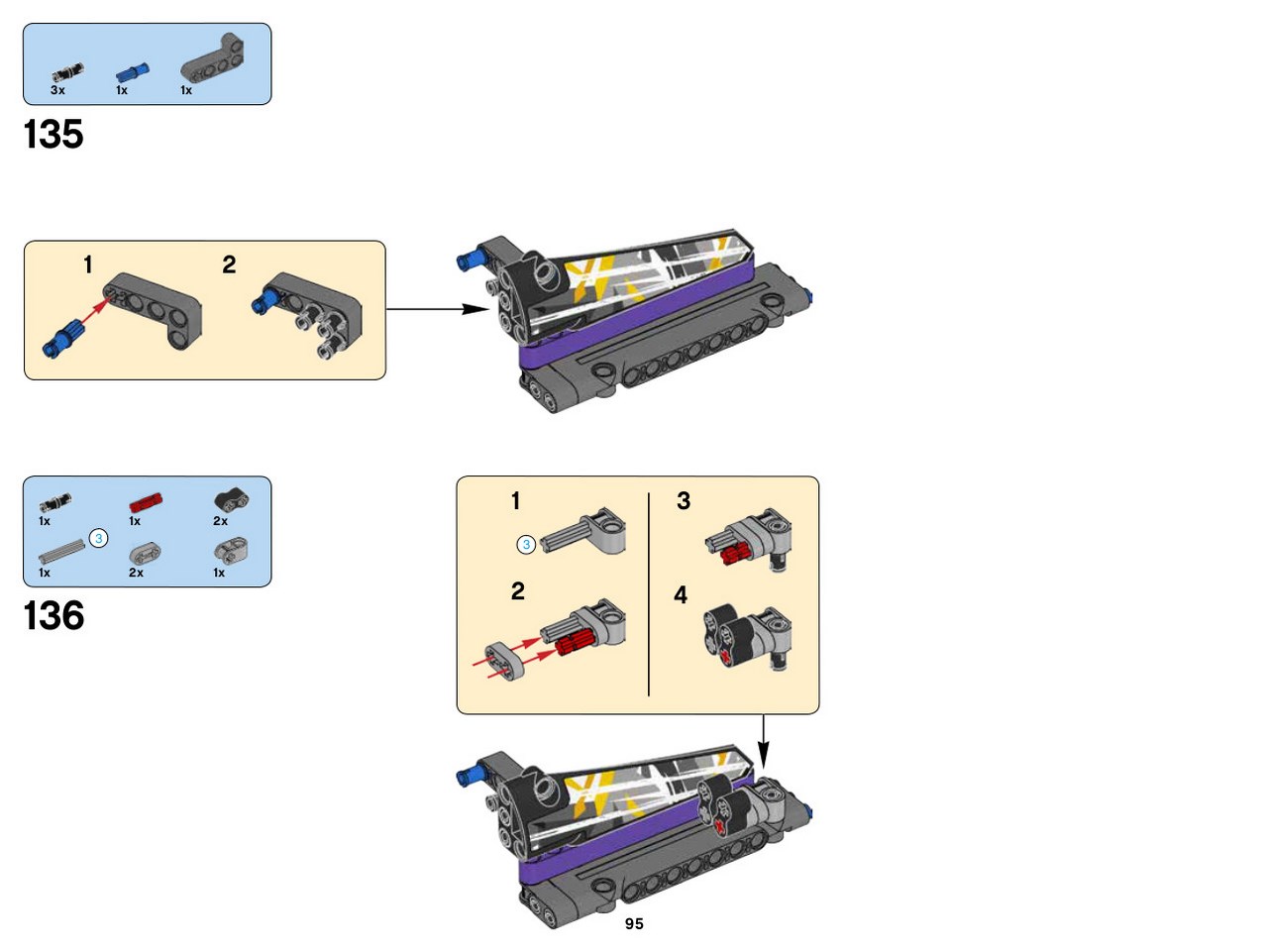 3x
1x
1x
135

1
2

1x
1x
2x
3
1x
2x
1x
136

1
3
2
3
4

95