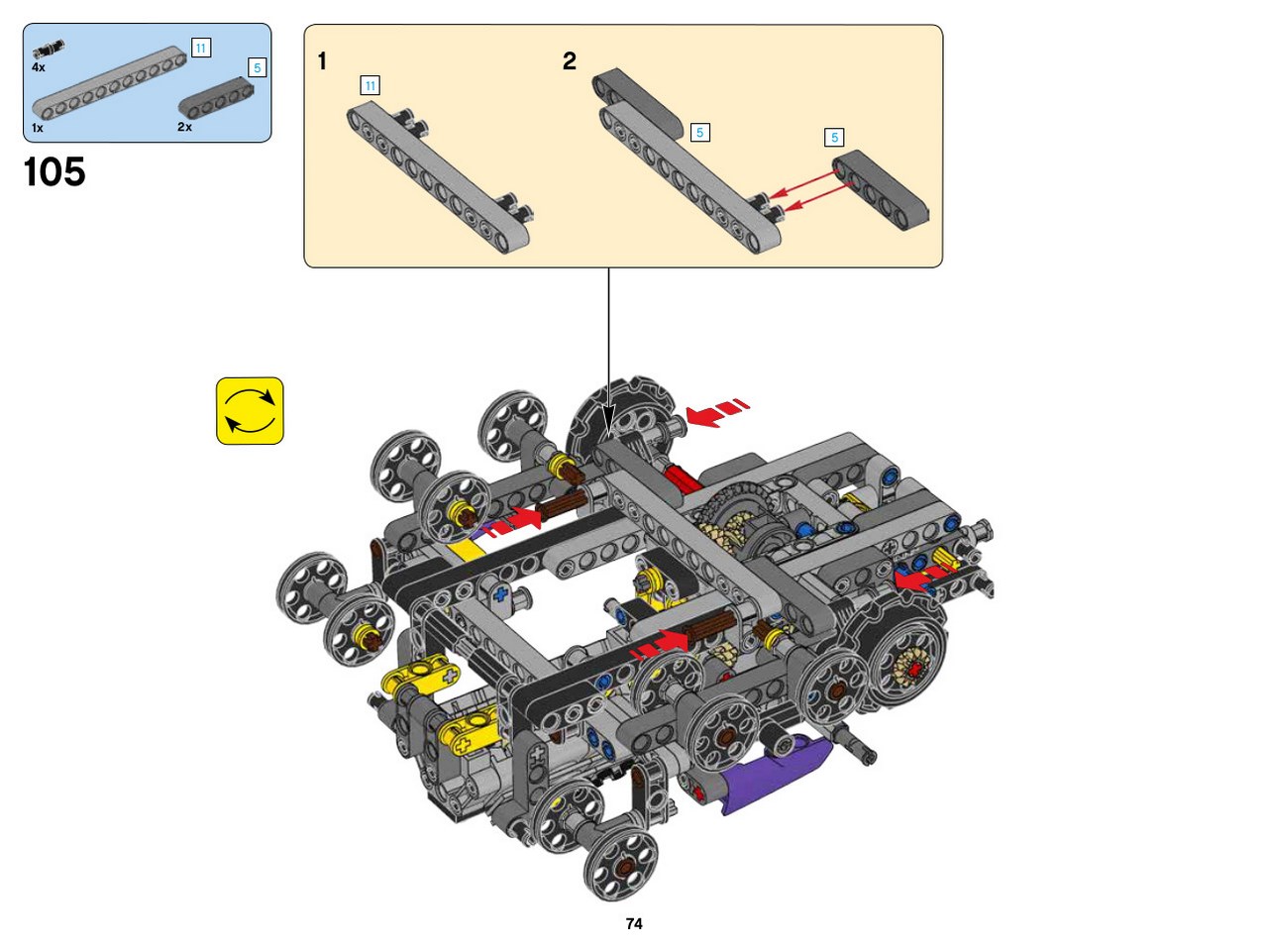 4x
11
5
1x
2x

105

1
11

2
5
5

74