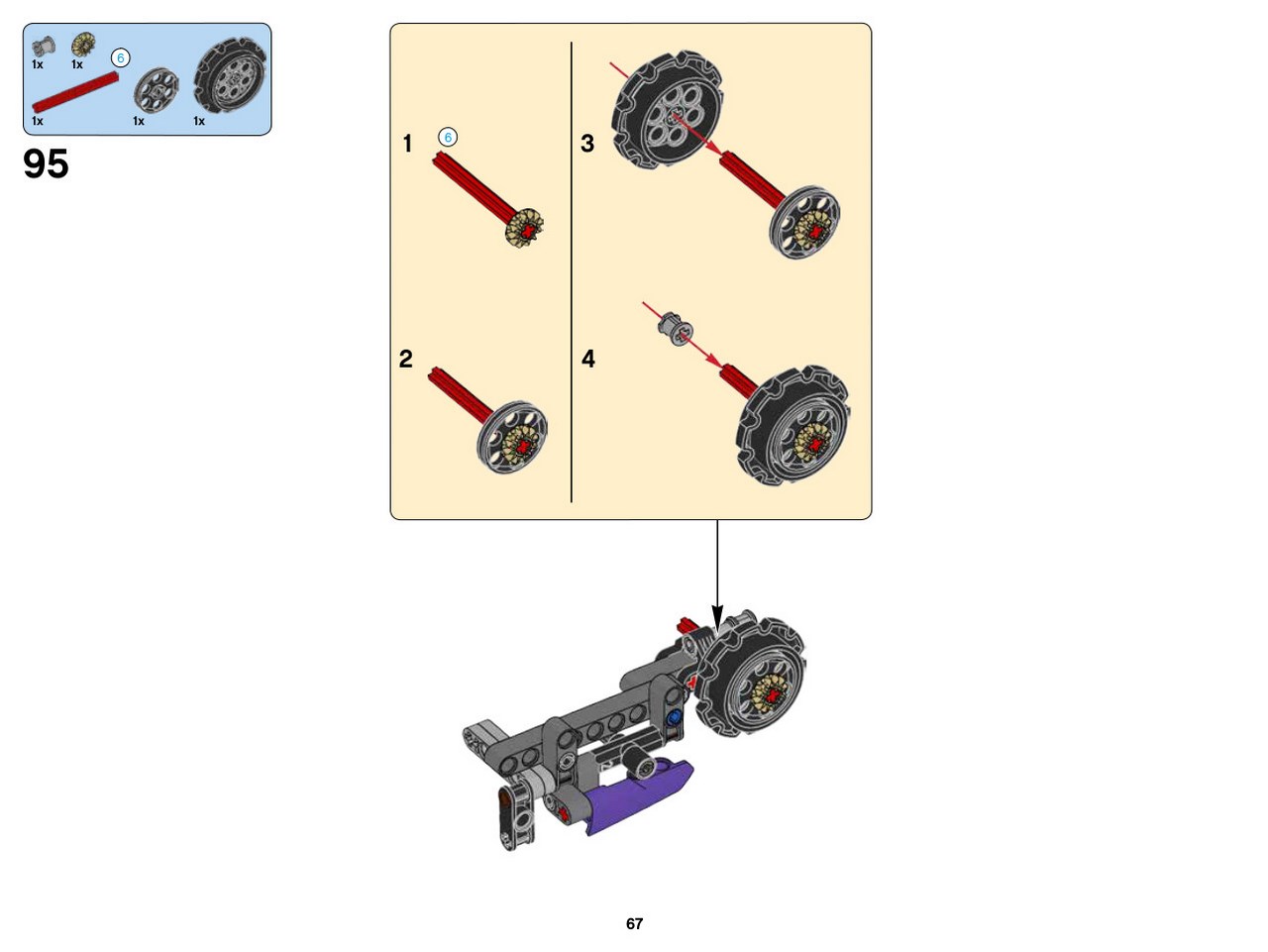 1x 1x 6
1x 1x 1x

95

1 6

2

3

4

67