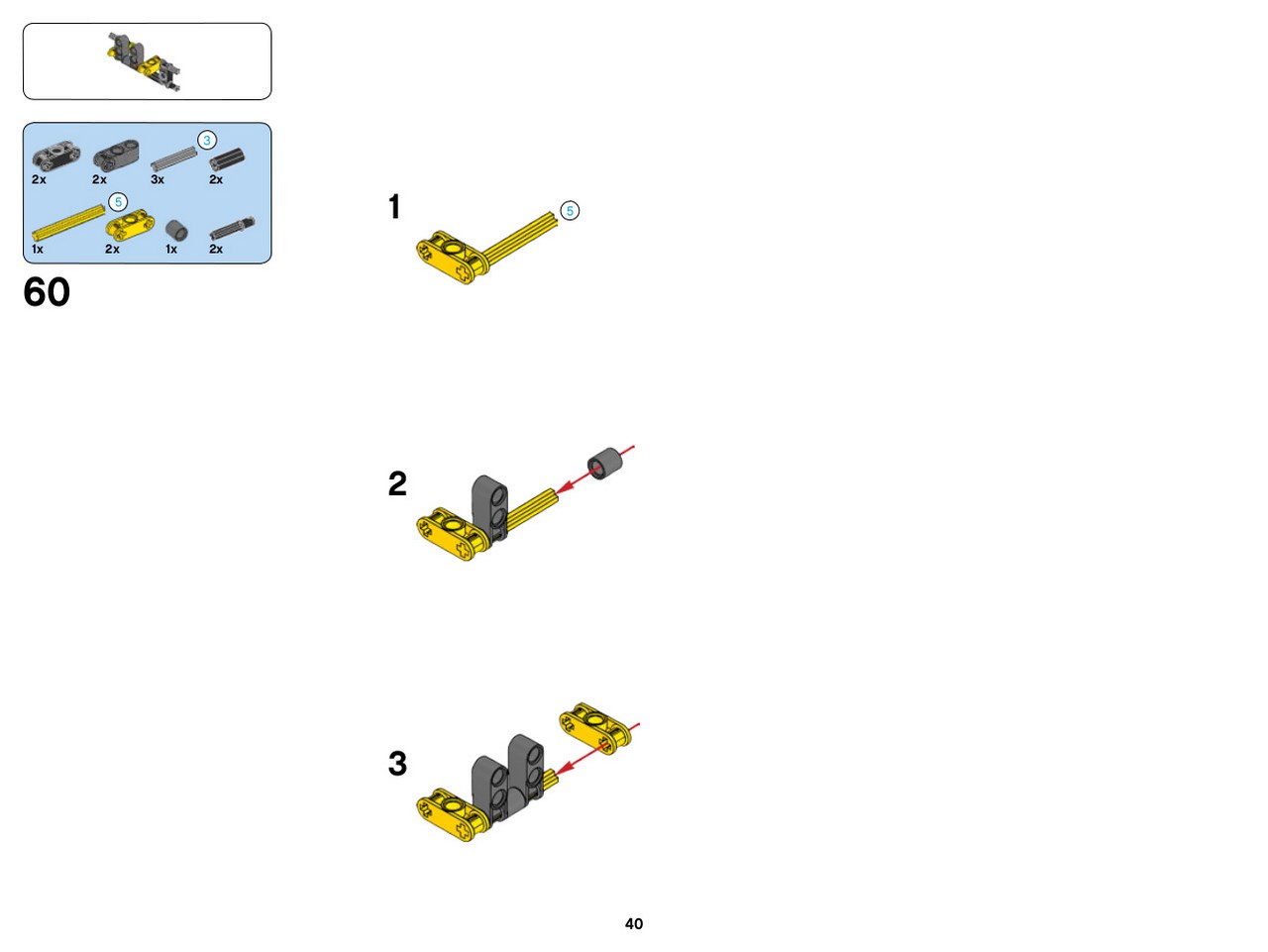 3
2x
2x
3x
2x
5
1x
2x
1x
2x

60

1
5

2

3

40