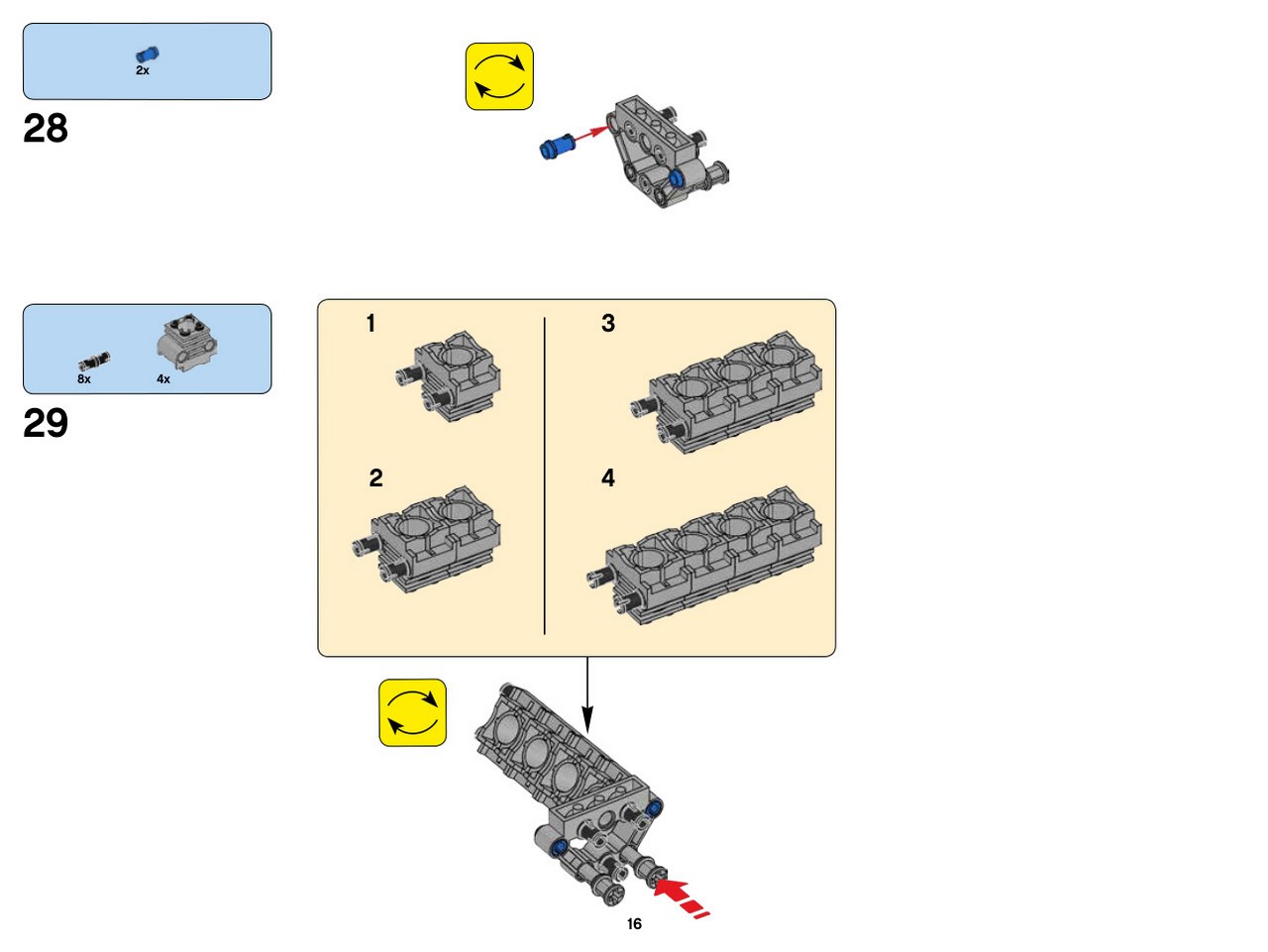 2x

28

8x 4x

29

1

2

3

4

16