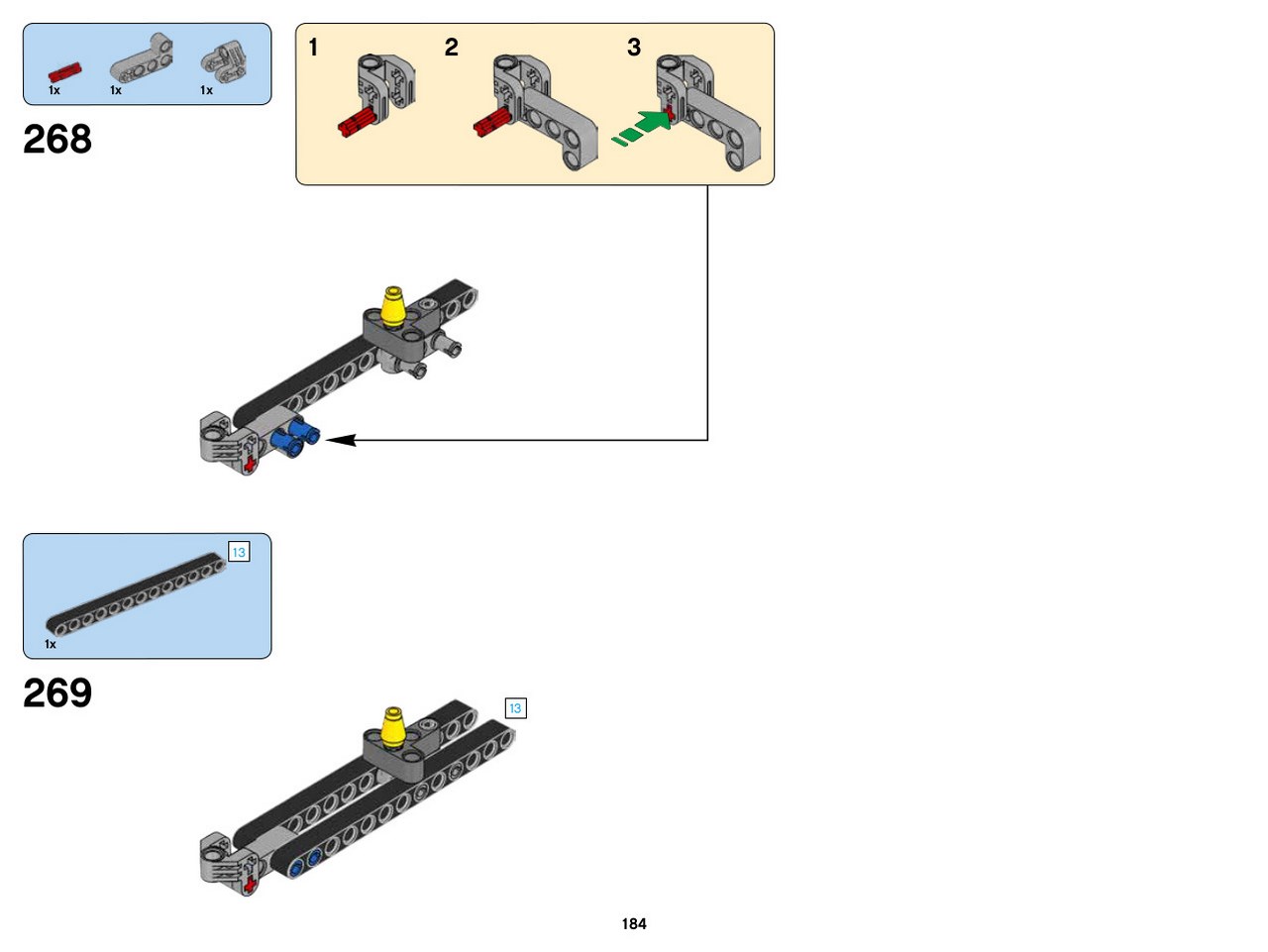 1x 1x 1x

268

1 2 3

13

1x

269

13

184