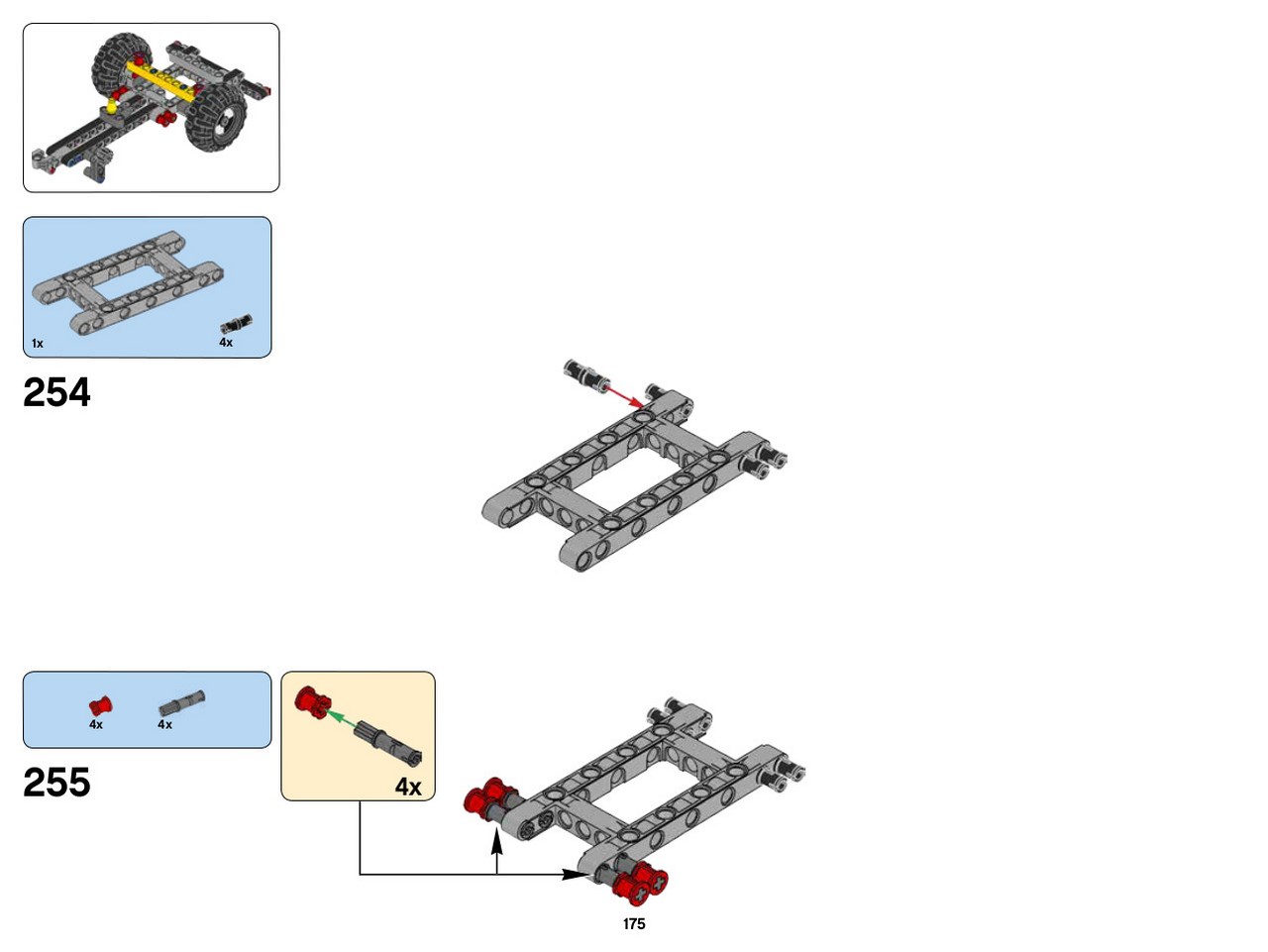 1x

4x

254

4x

4x

255

4x

175