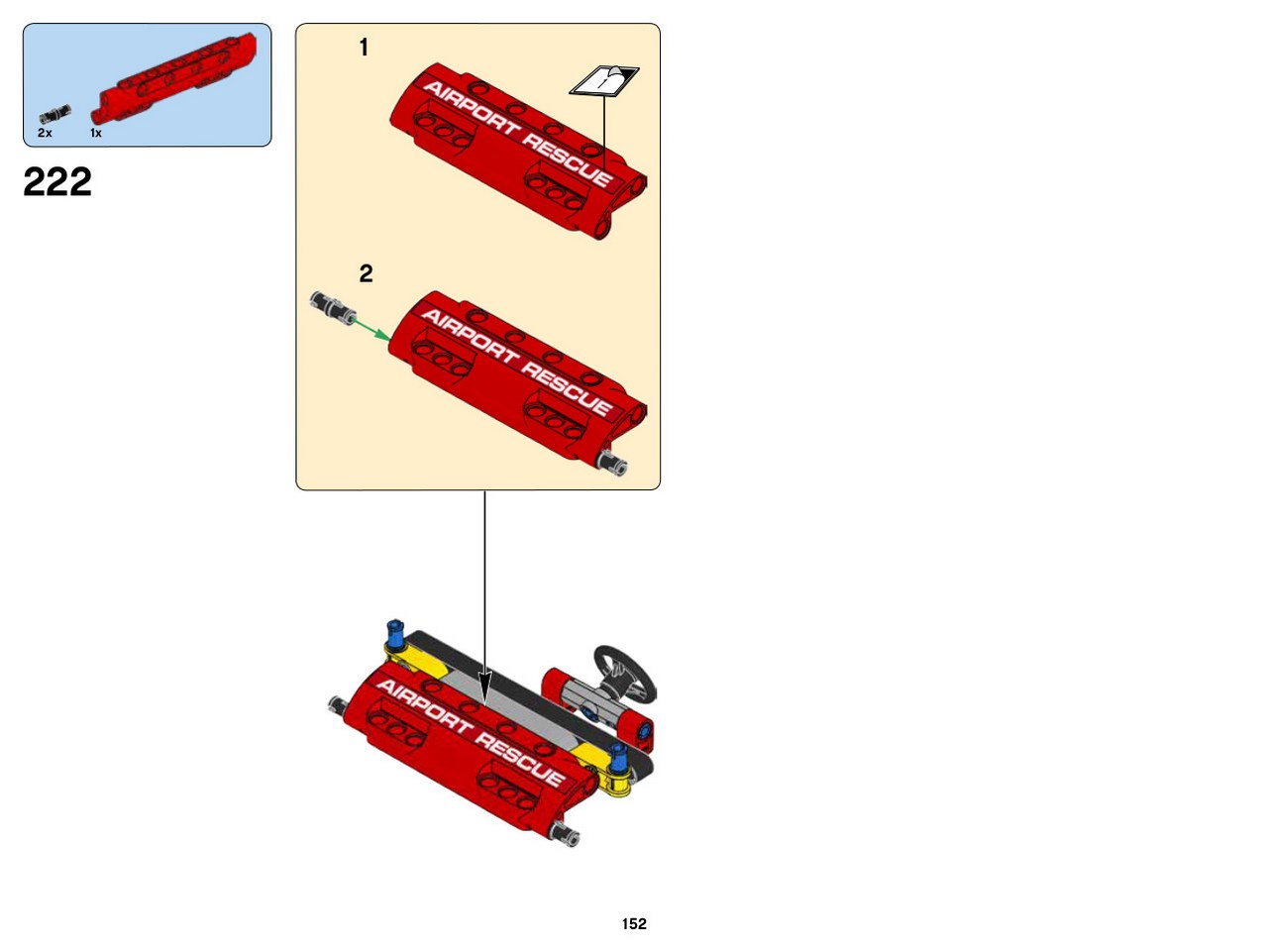 2x 1x

222

1

AIRPORT RESCUE

2

AIRPORT RESCUE

AIRPORT RESCUE

152