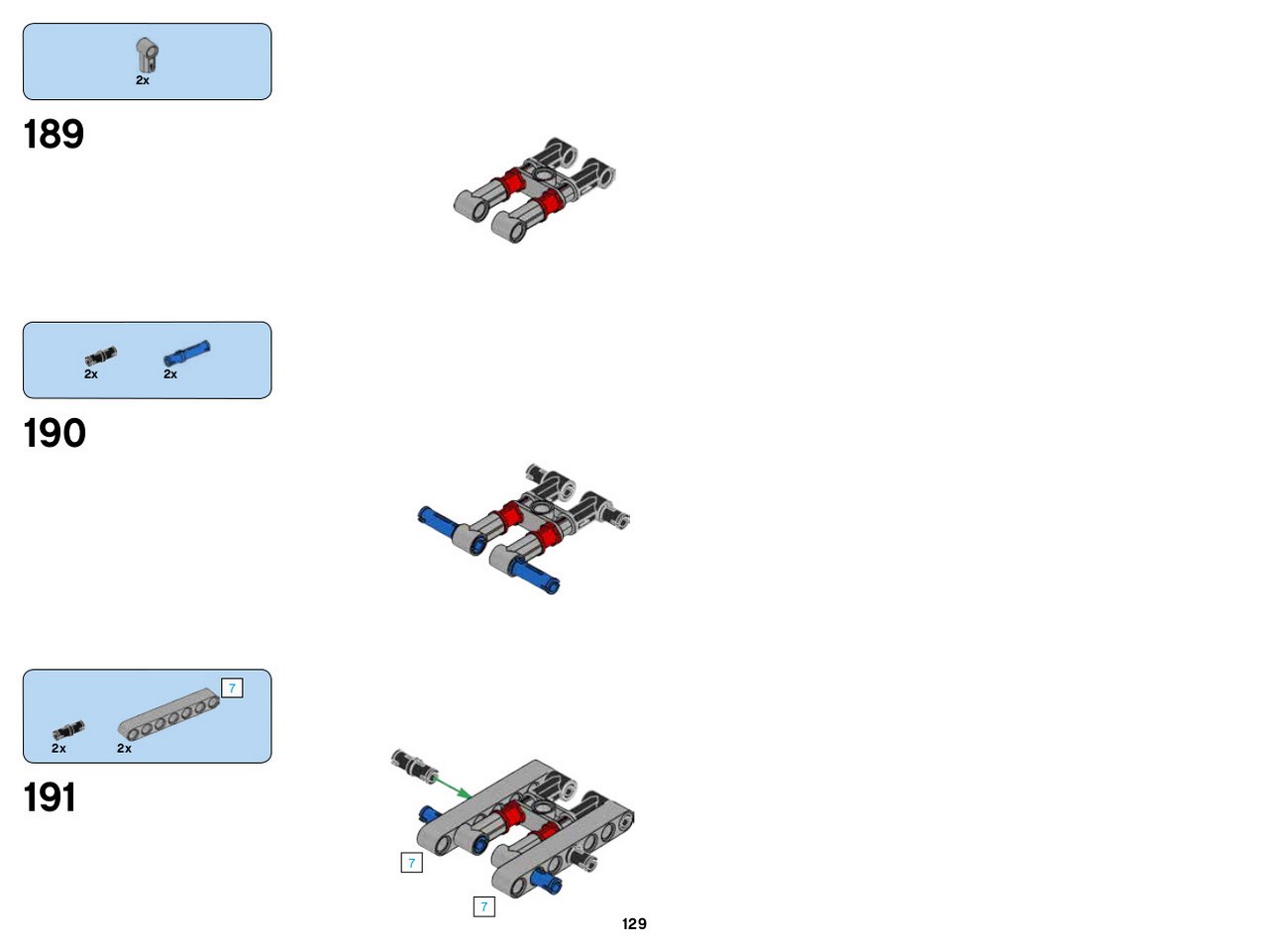 2x

189

2x 2x

190

7
2x 2x

191

7

7

129