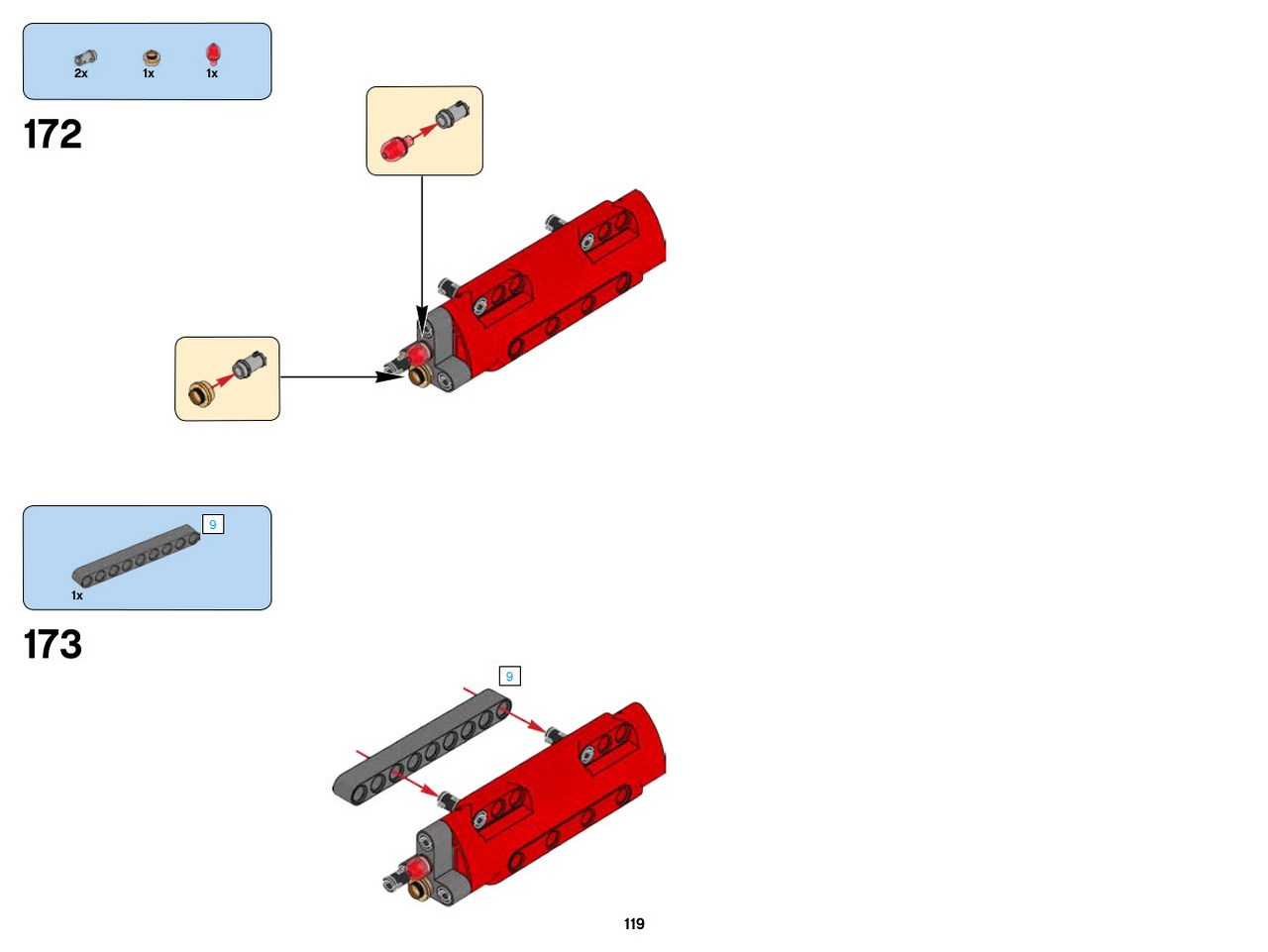 2x 1x 1x

172

9

1x

173

9

119