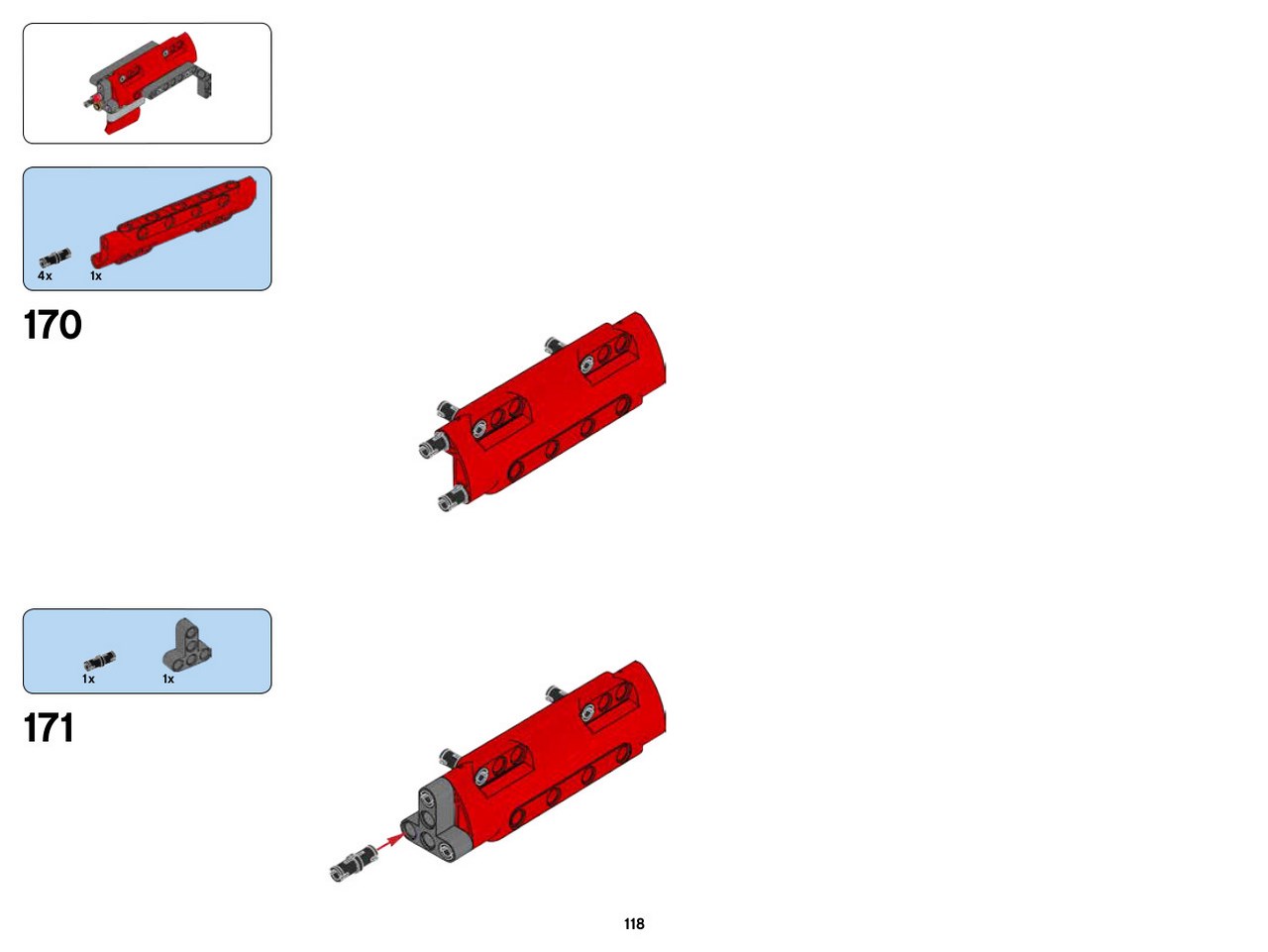 4x
1x

170

1x
1x

171

118