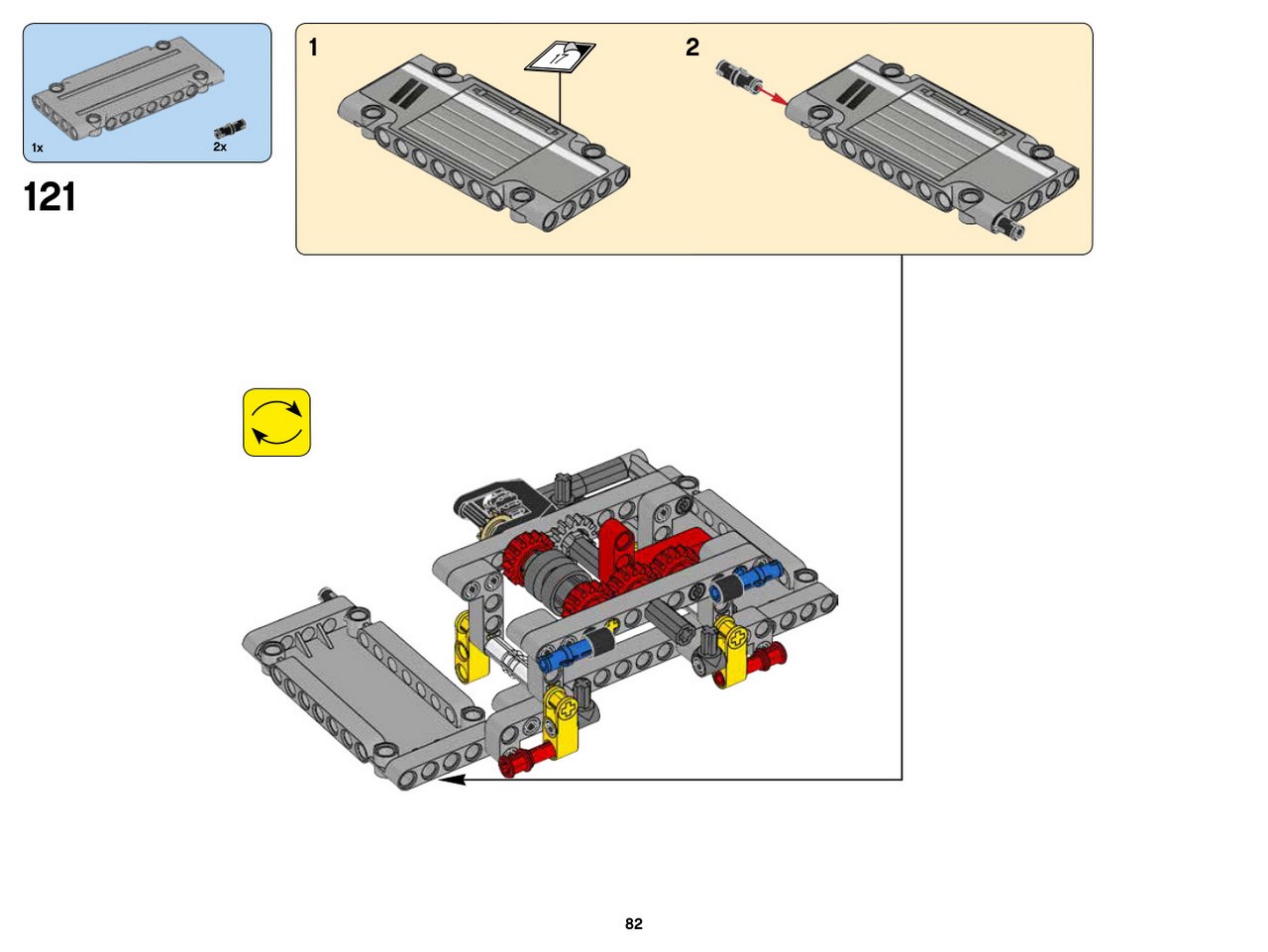 1x
2x

121

1

17

2

82