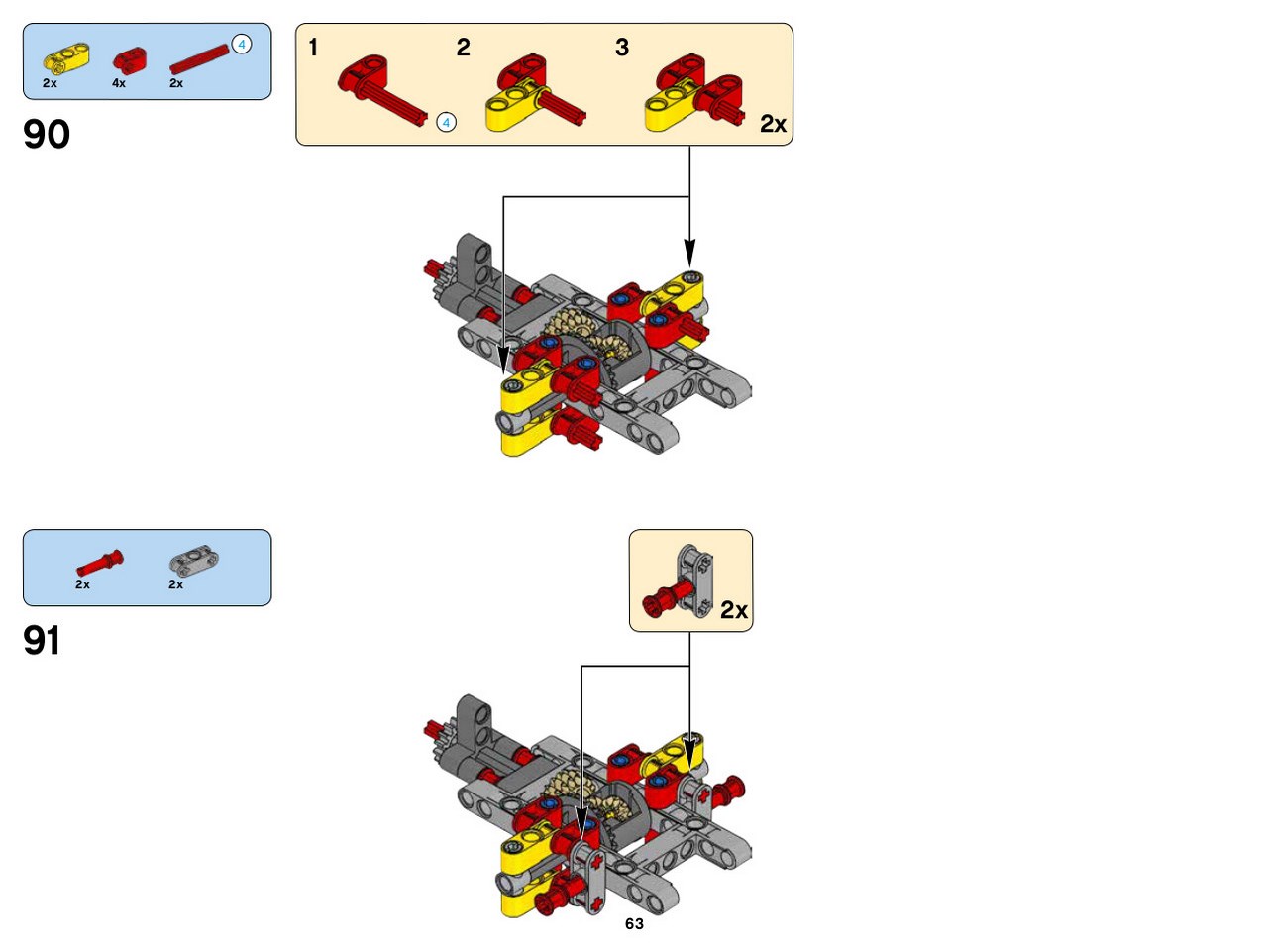 2x 4x 2x 4

90

1 2 3

4

2x

2x 2x

91

2x

63