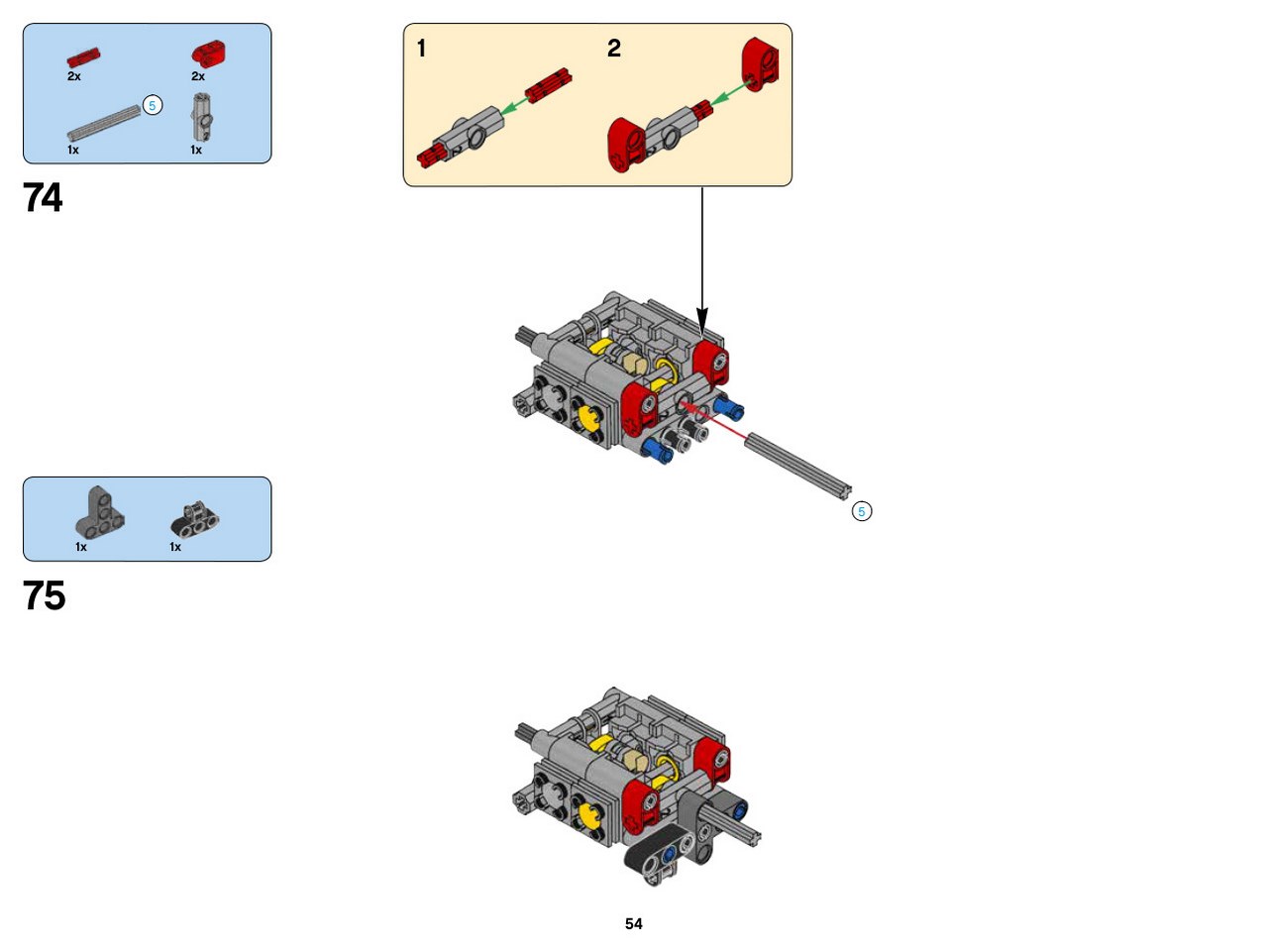 2x
2x
5
1x
1x

74

1
2

5

1x
1x

75

54