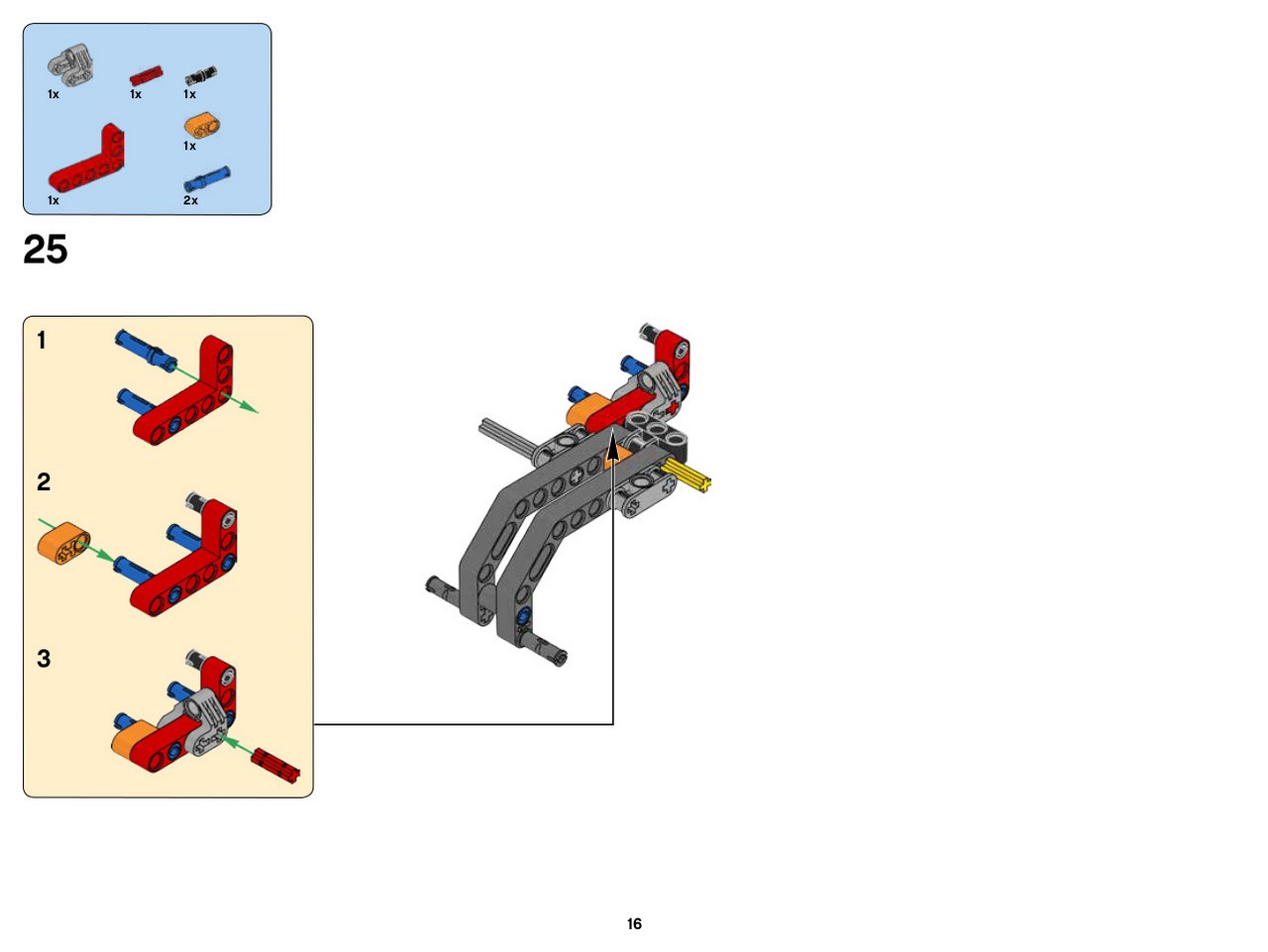 1x 1x 1x
1x
1x 2x

25

1

2

3

16