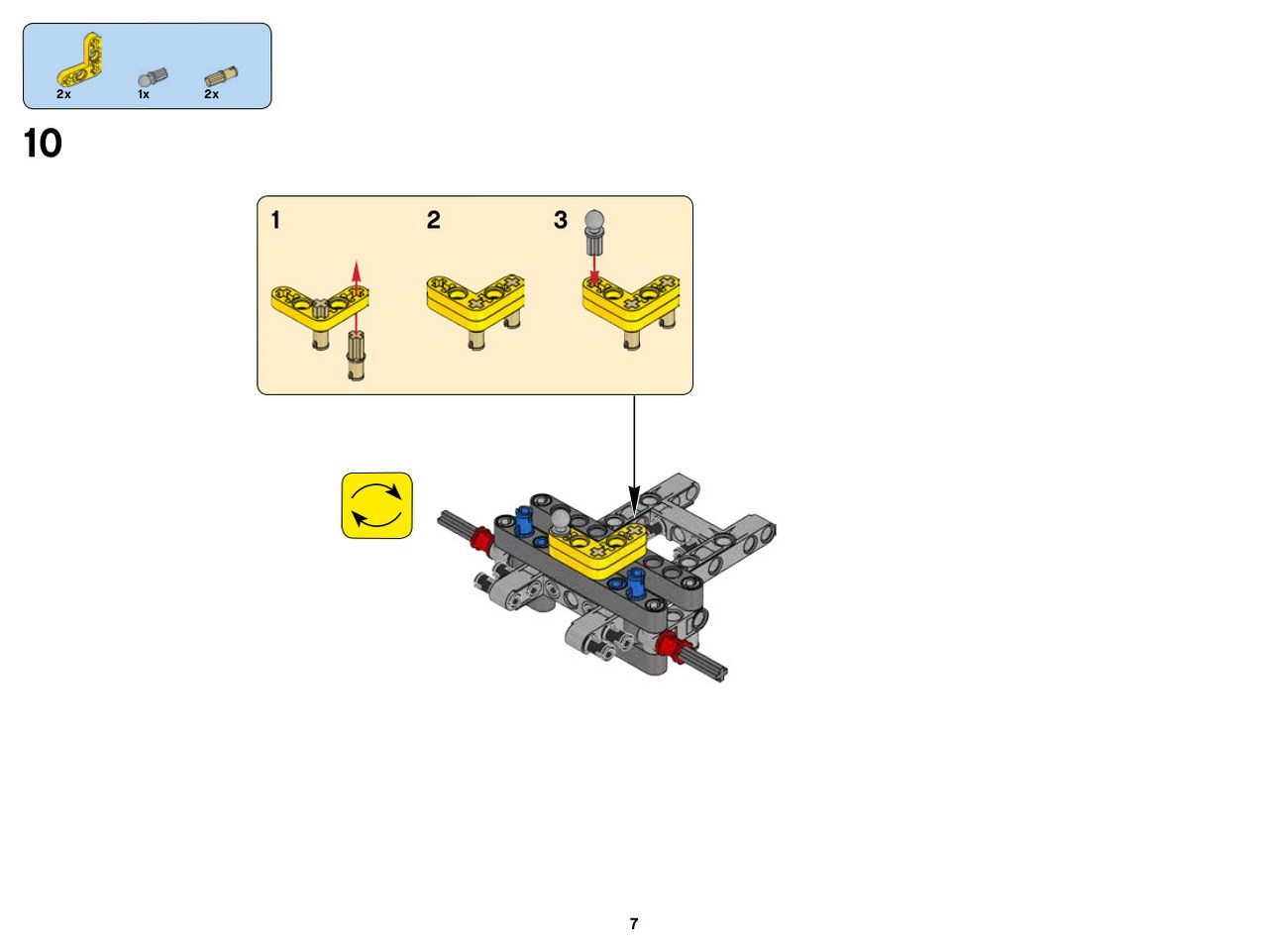 2x
1x
2x

10

1
2
3

7