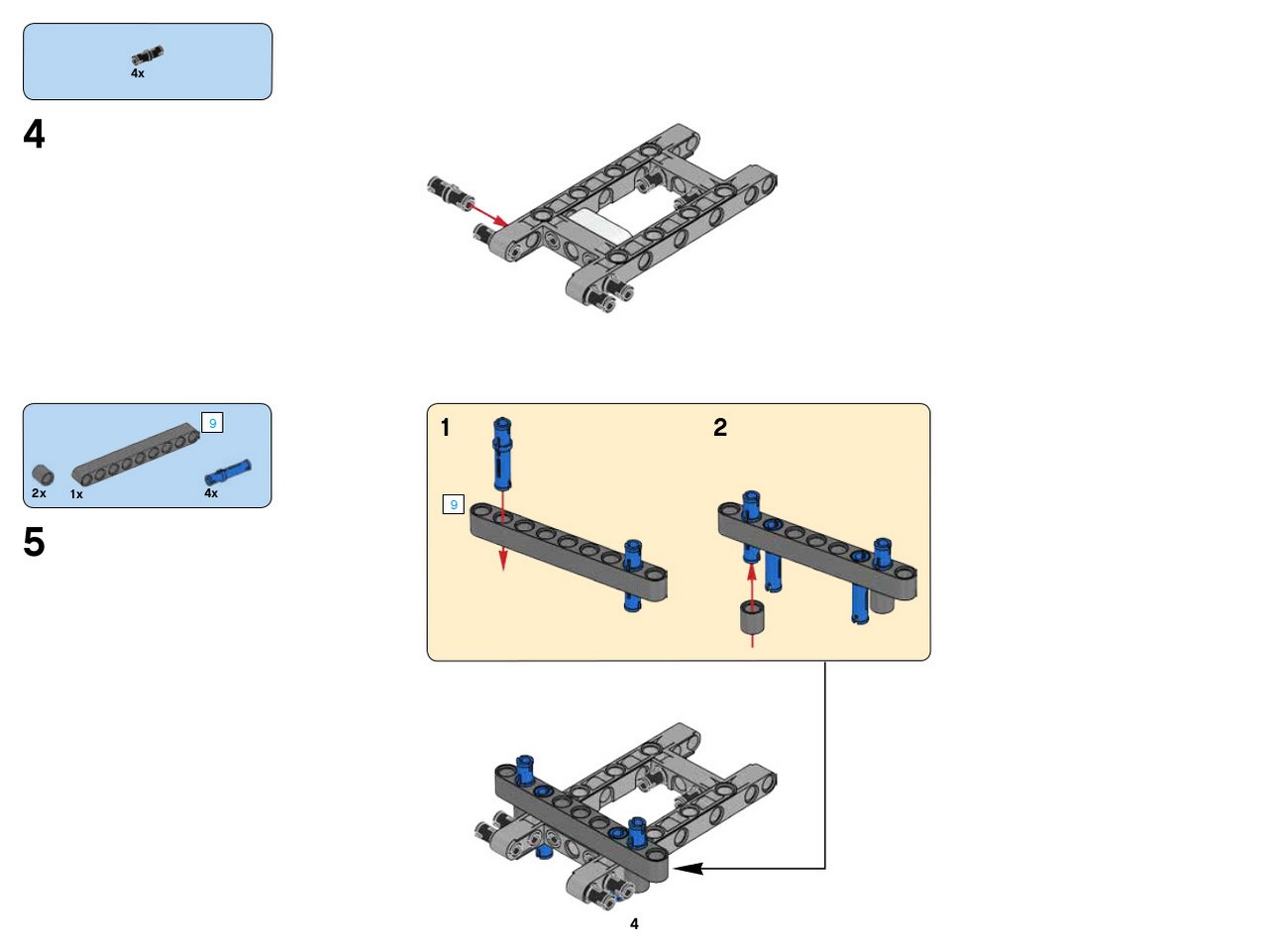 4x

4

9

2x 1x 4x

5

1

9

2

4